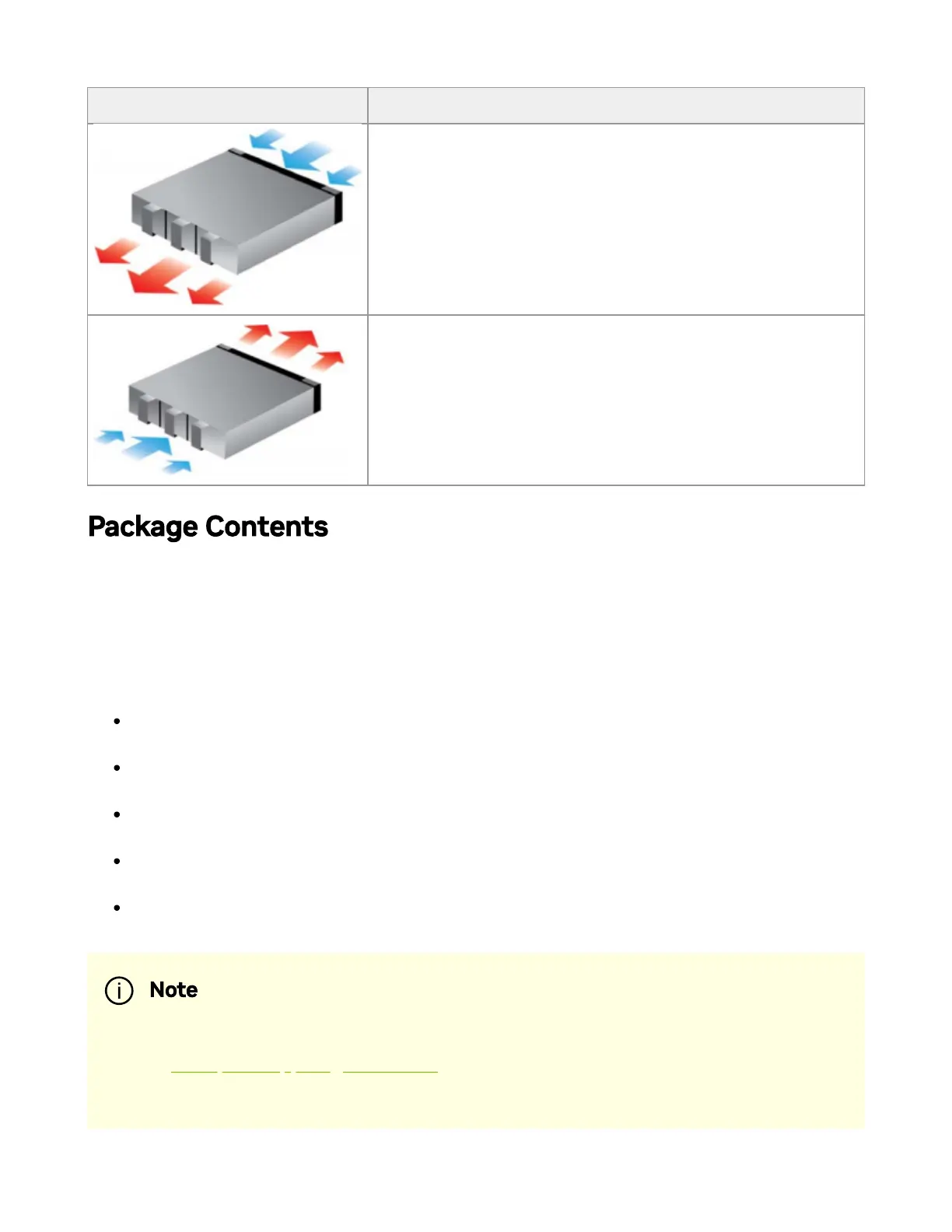 Package Contents

Note