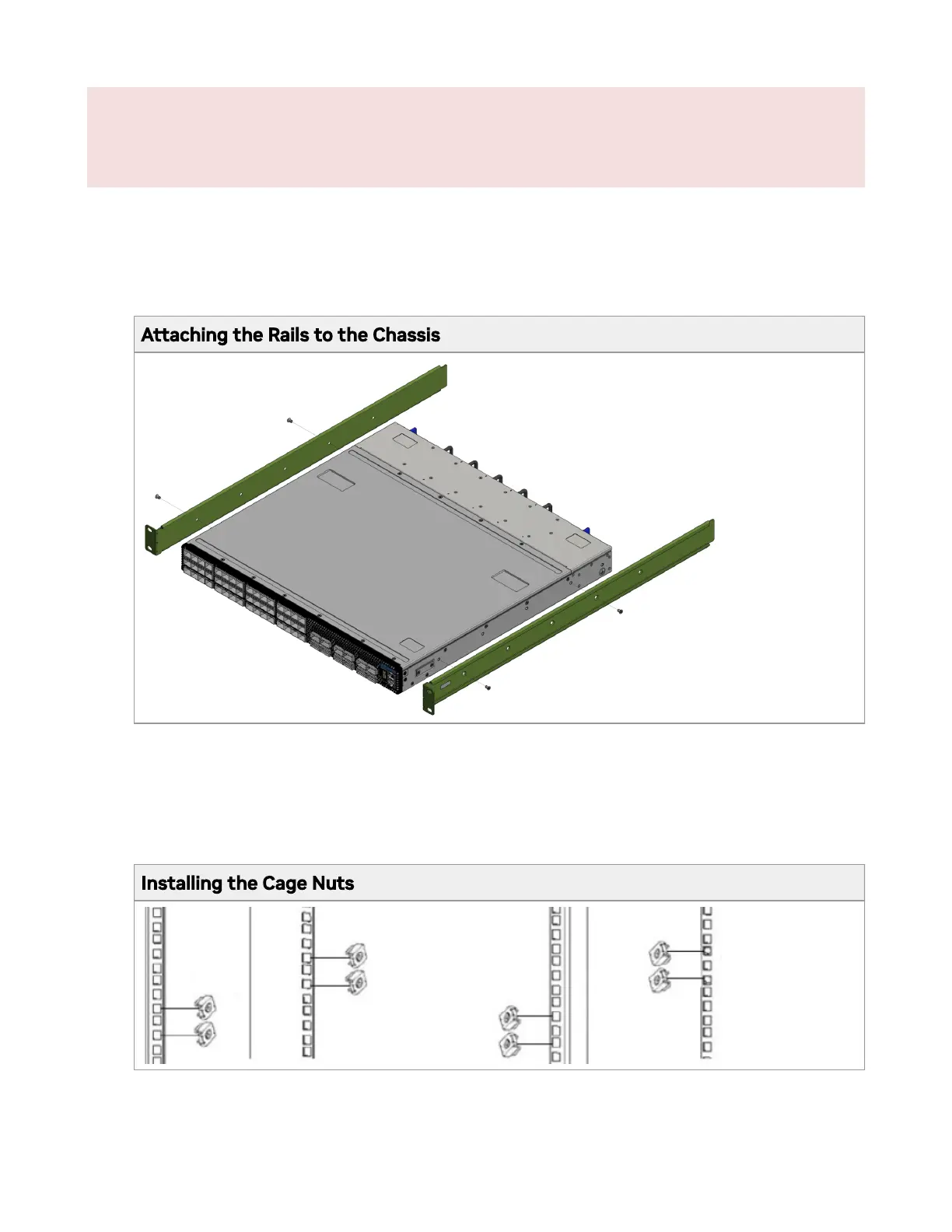 Attaching the Rails to the Chassis

Installing the Cage Nuts