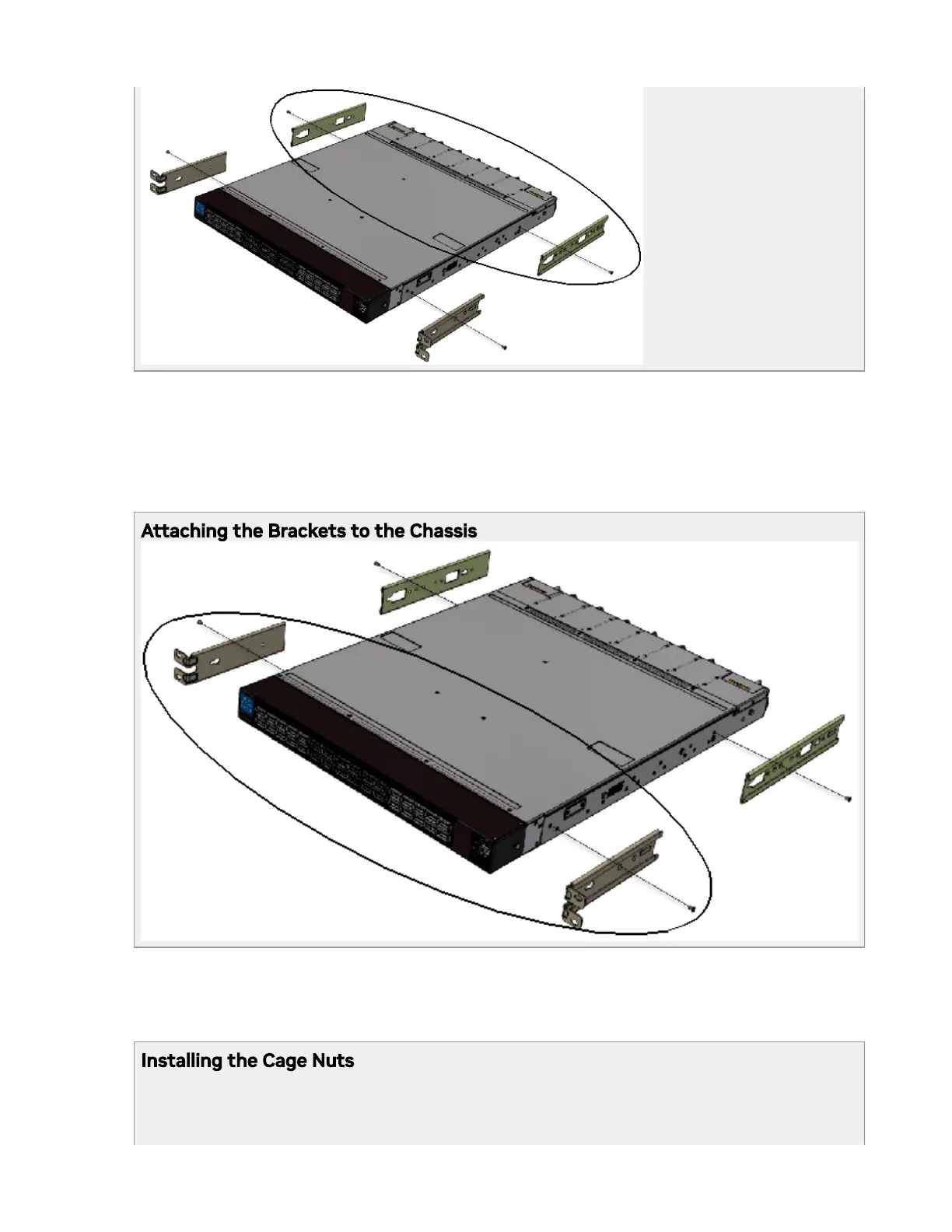 Attaching the Brackets to the Chassis

Installing the Cage Nuts