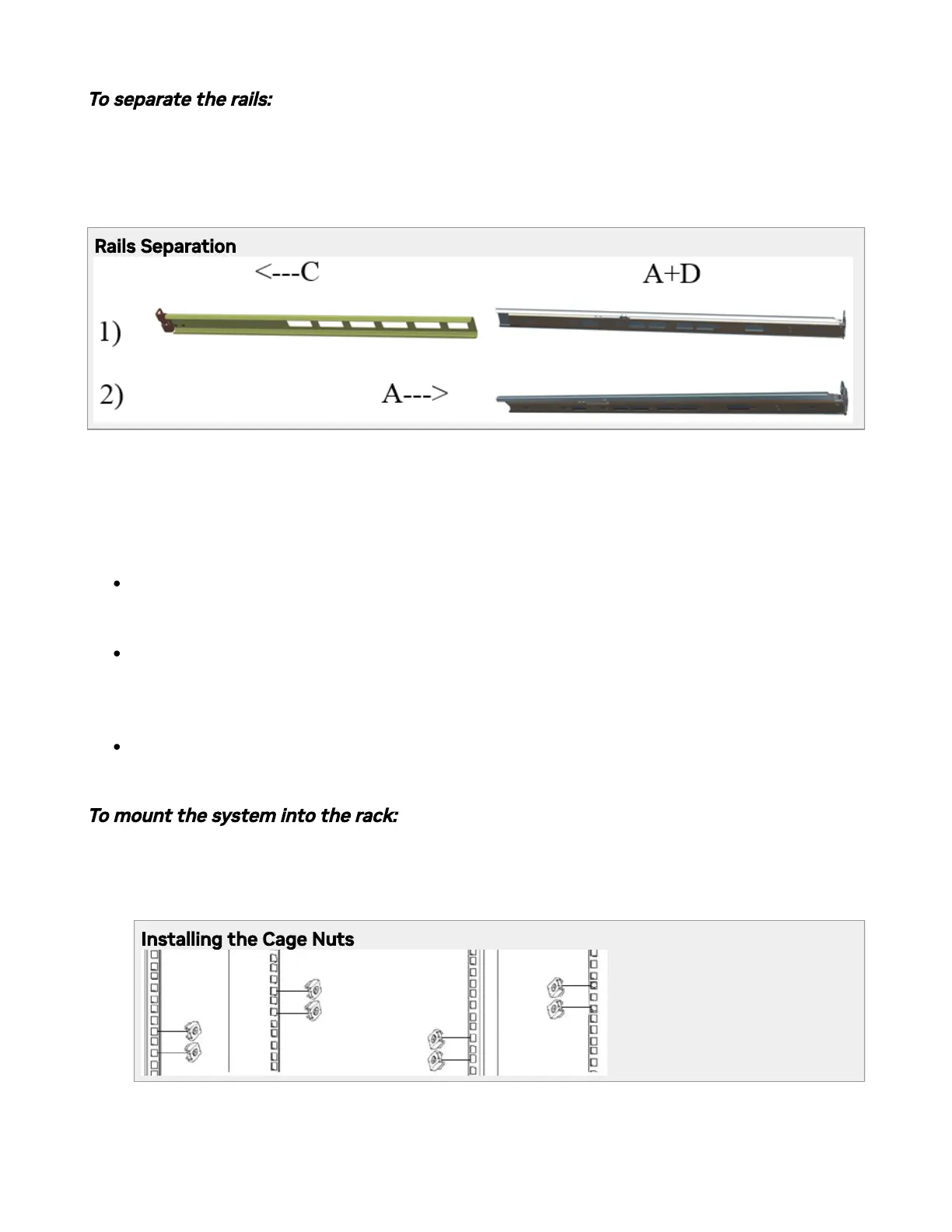 To separate the rails:

Rails Separation

<---C

A+D

1)

2)

A--->

To mount the system into the rack:

Installing the Cage Nuts