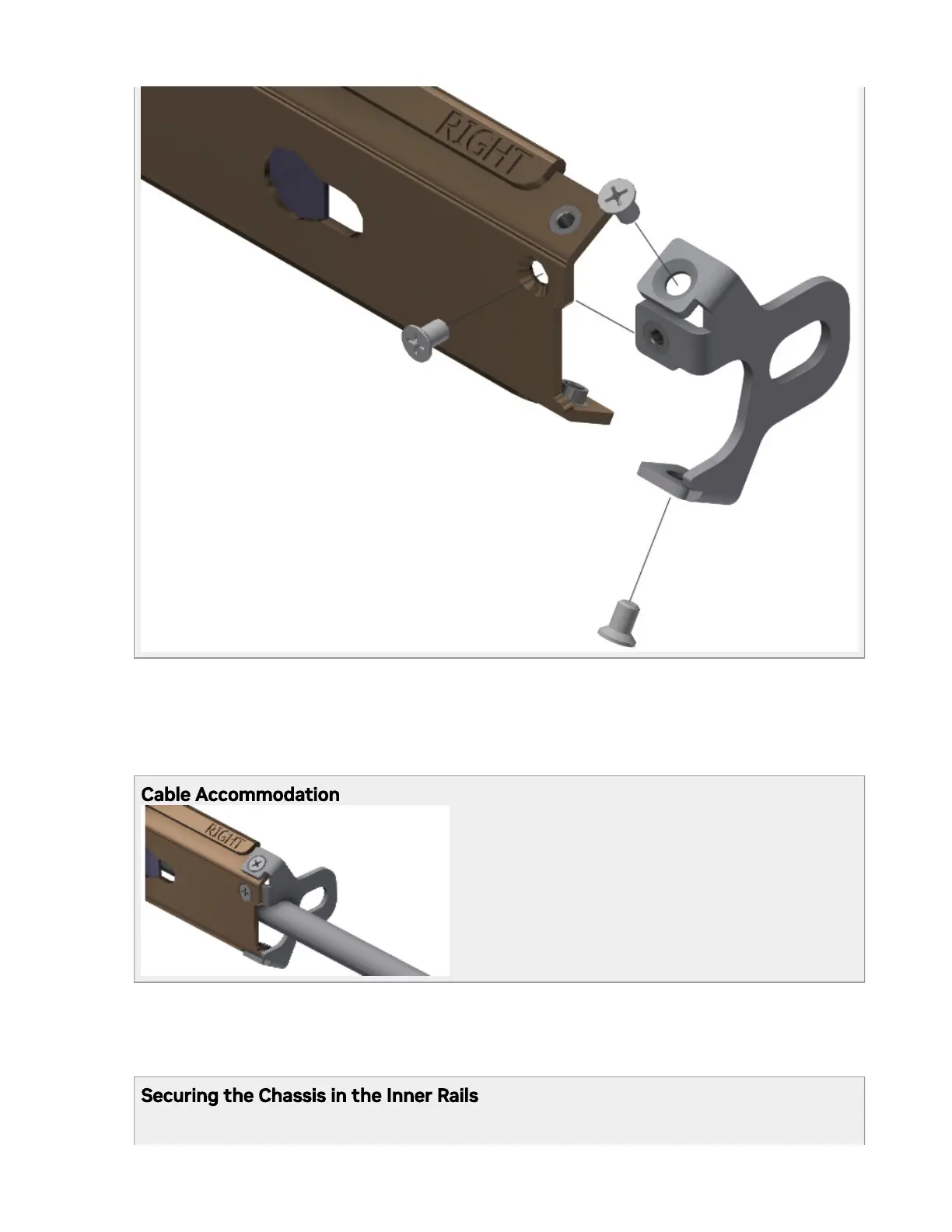 RIGHT

Cable Accommodation

RIGHT

Securing the Chassis in the Inner Rails