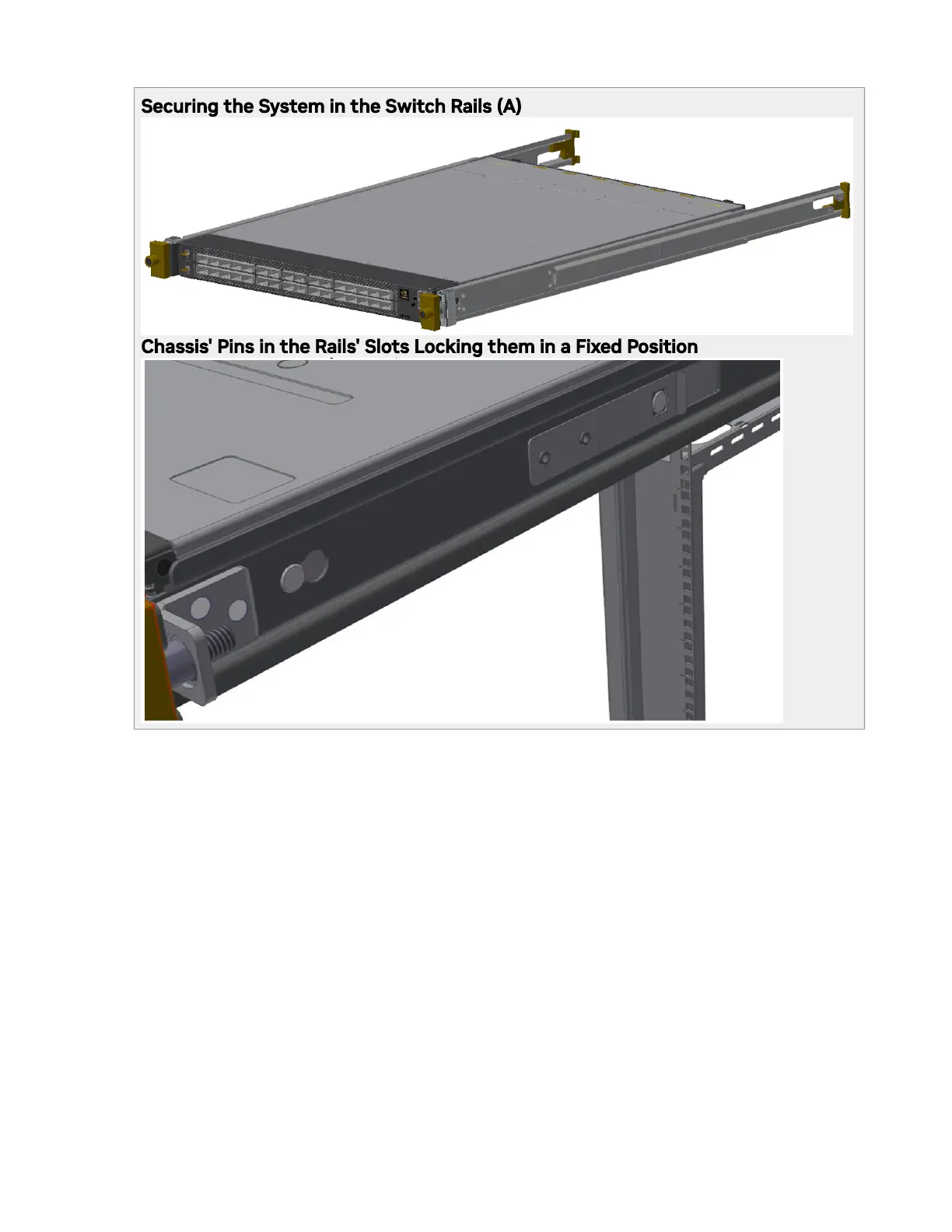 Securing the System in the Switch Rails (A)

Chassis' Pins in the Rails' Slots Locking them in a Fixed Position