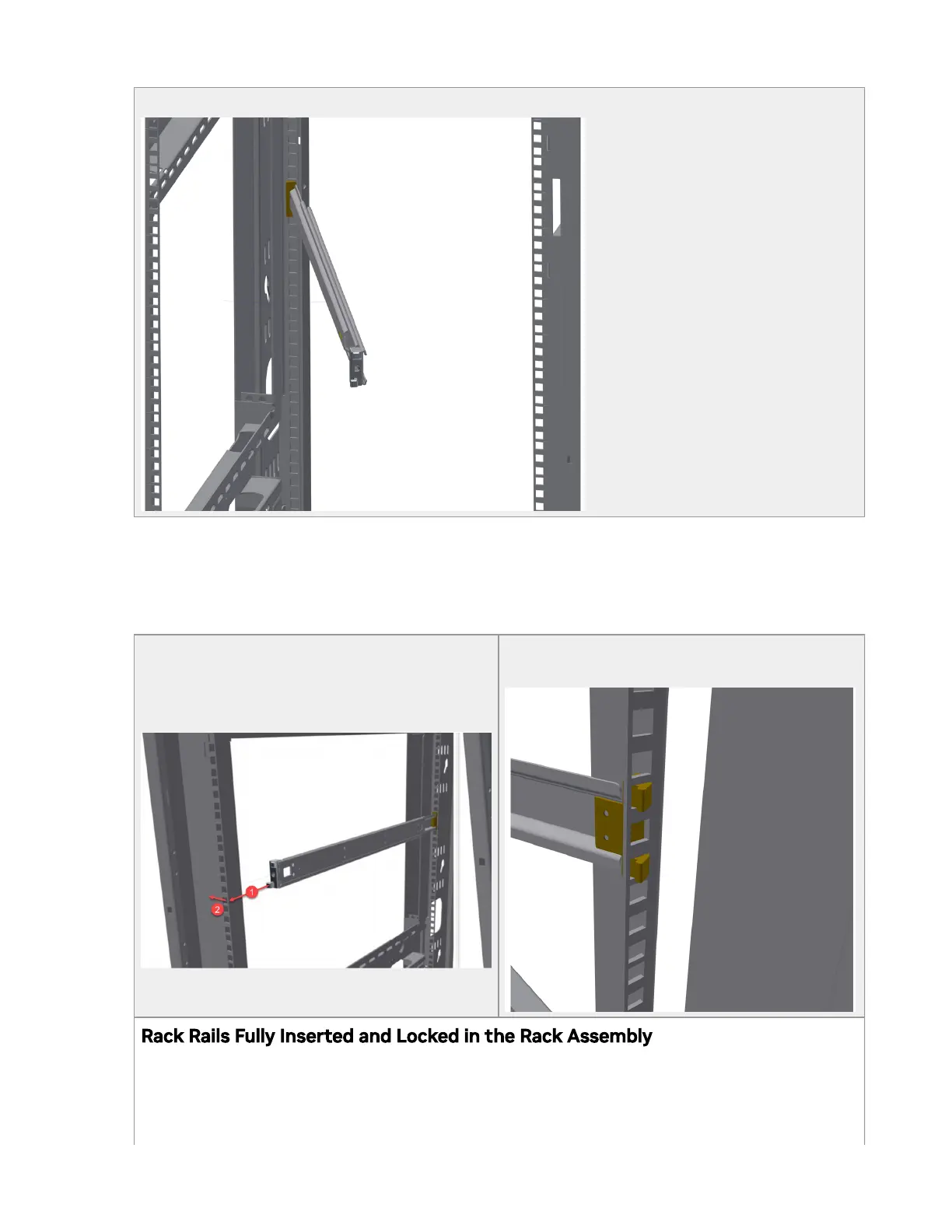 1

2

Rack Rails Fully Inserted and Locked in the Rack Assembly