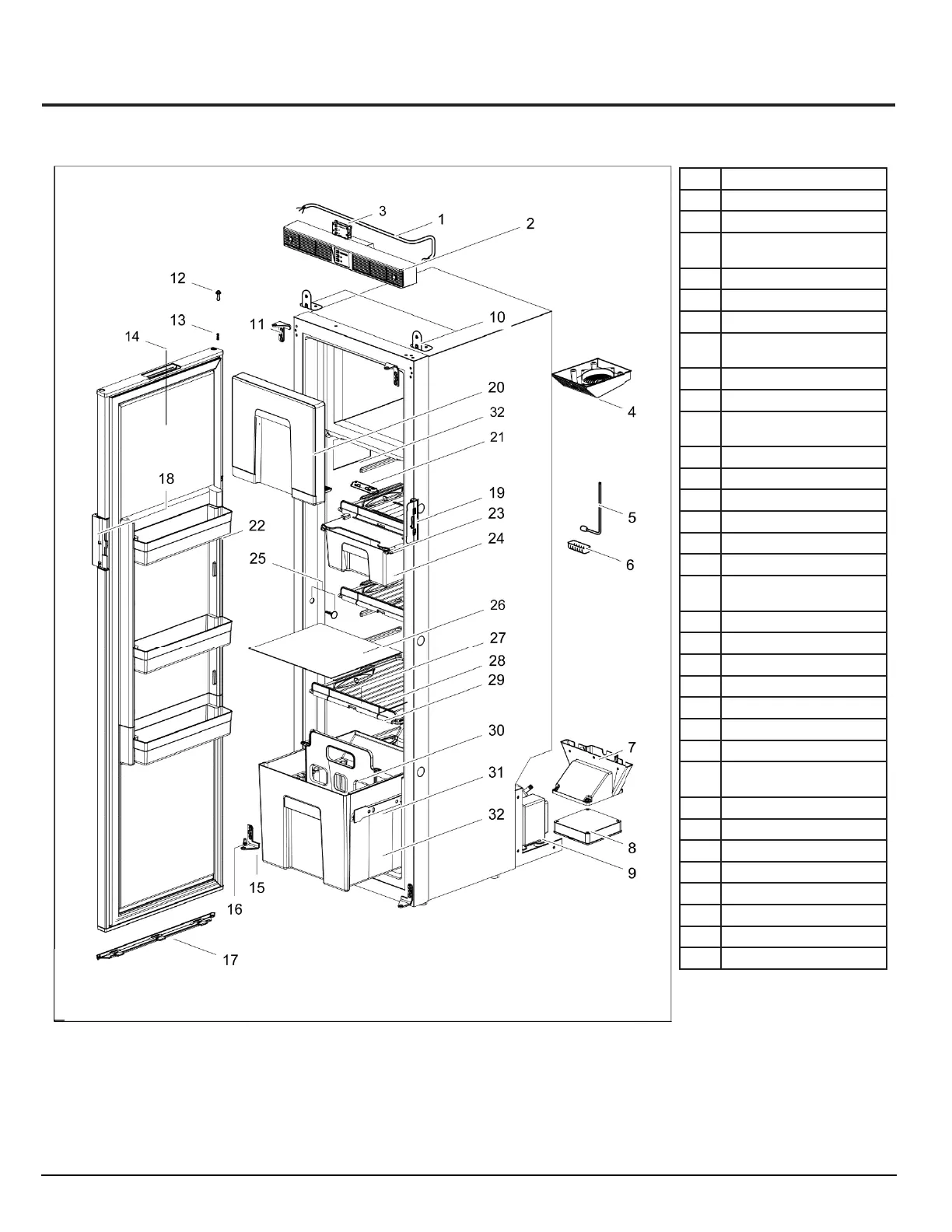 3
1
2
12
13
11
10
14
20
32
21
4
18
19
23
22
24
5
25
6
26
27
28
29
30
7
31
32
8
9
15
16
17