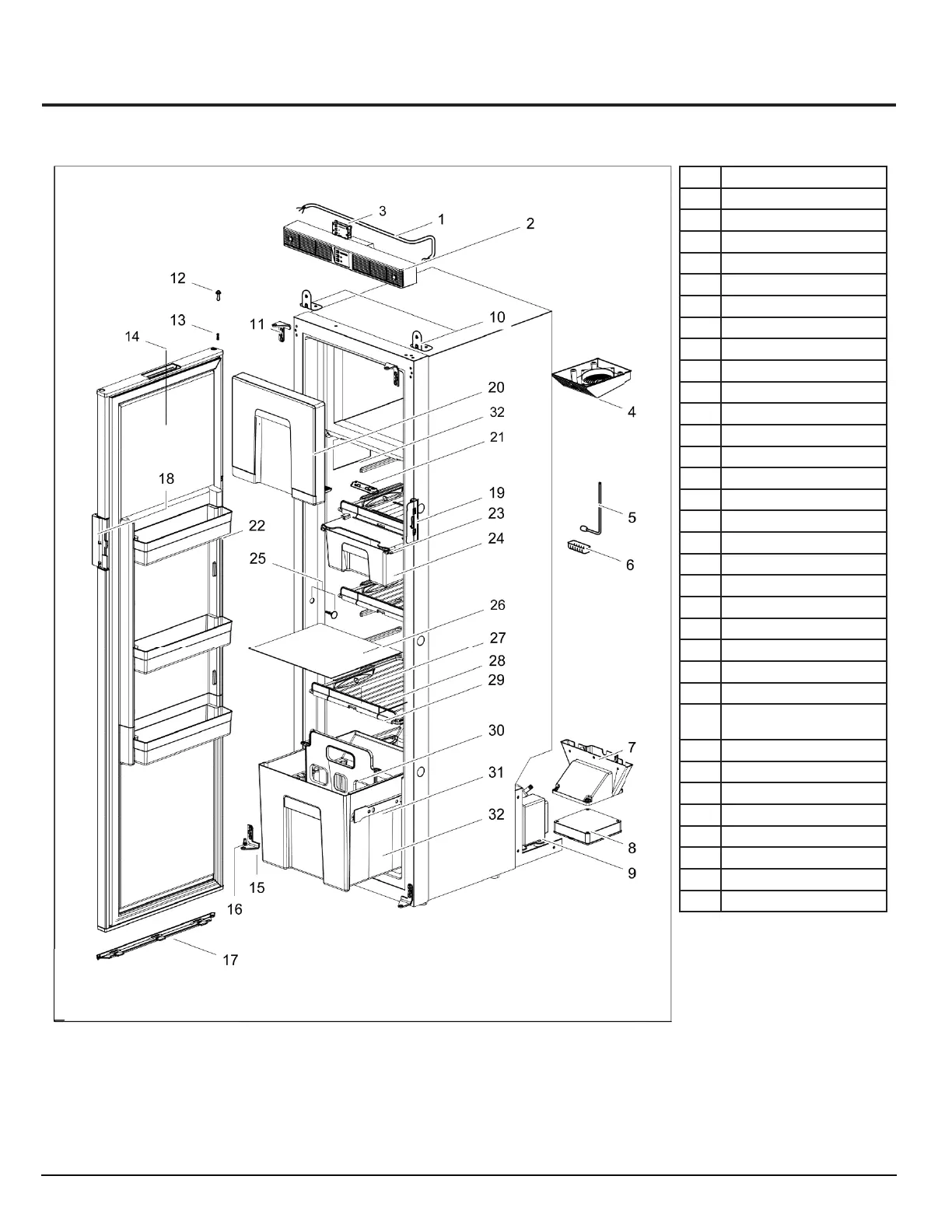 3
1
2
12
13
11
10
14
20
32
21
4
18
19
23
22
24
5
25
6
26
27
28
29
30
7
31
32
8
9
15
16
17