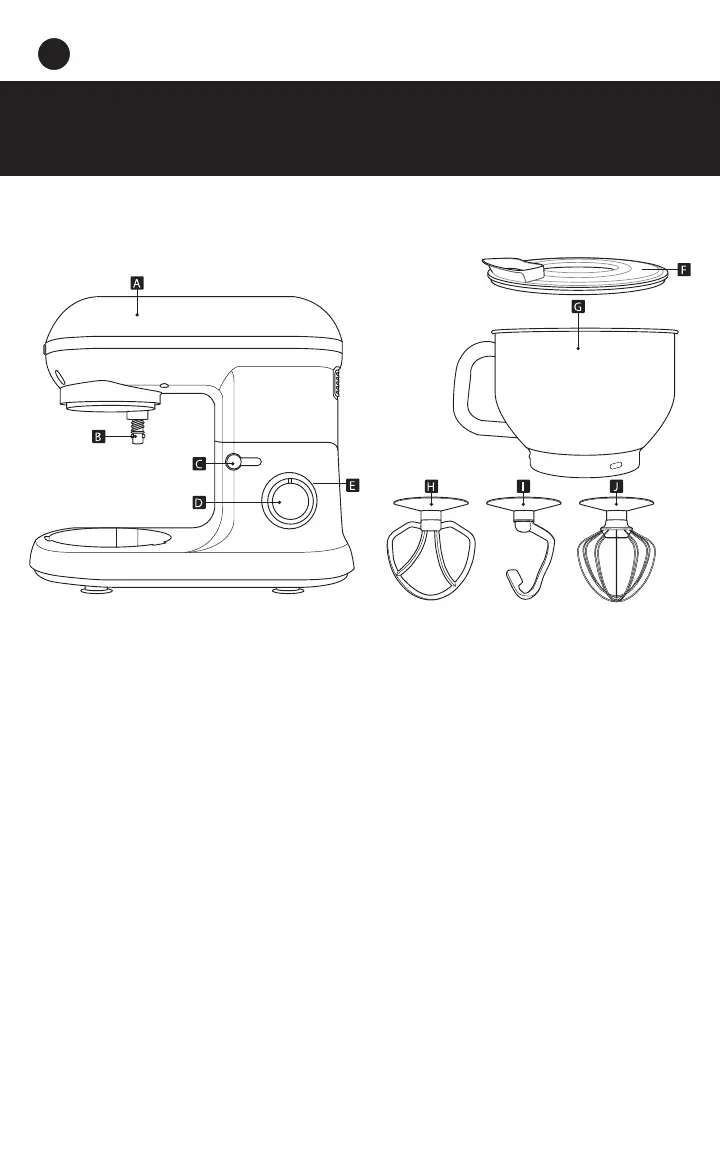 A

B

C

D

E

F

G

H

I

J