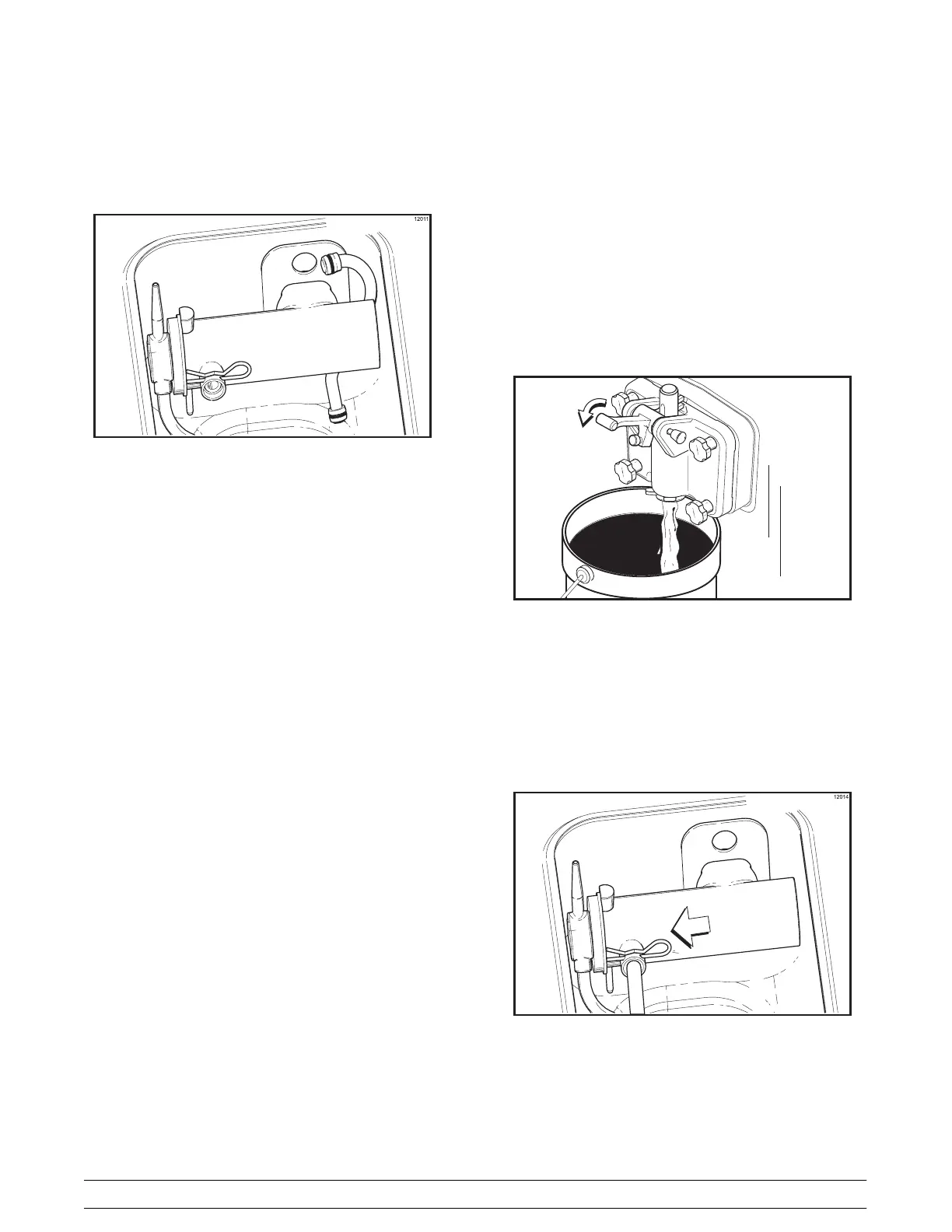 12011

12014