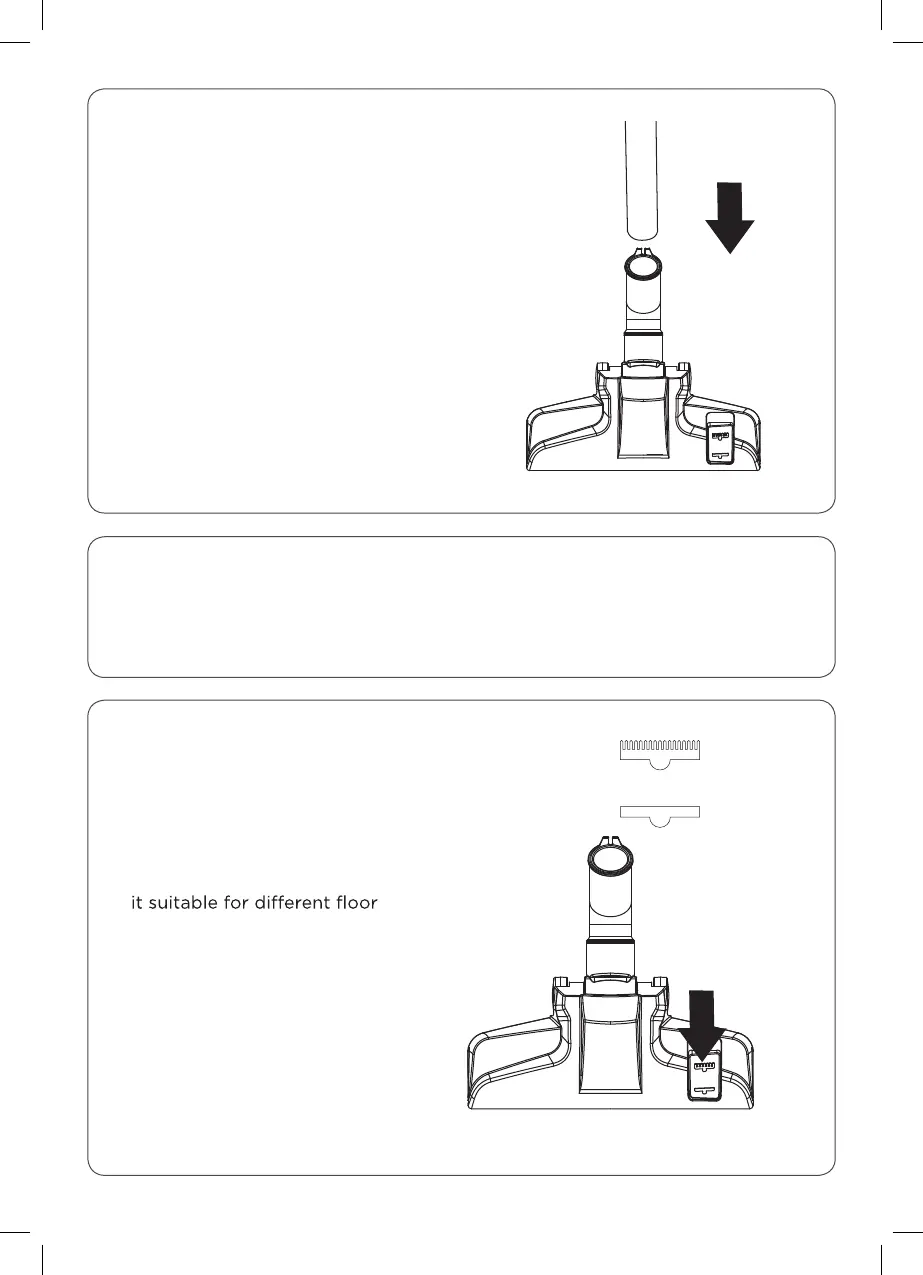 it suitable for different floor