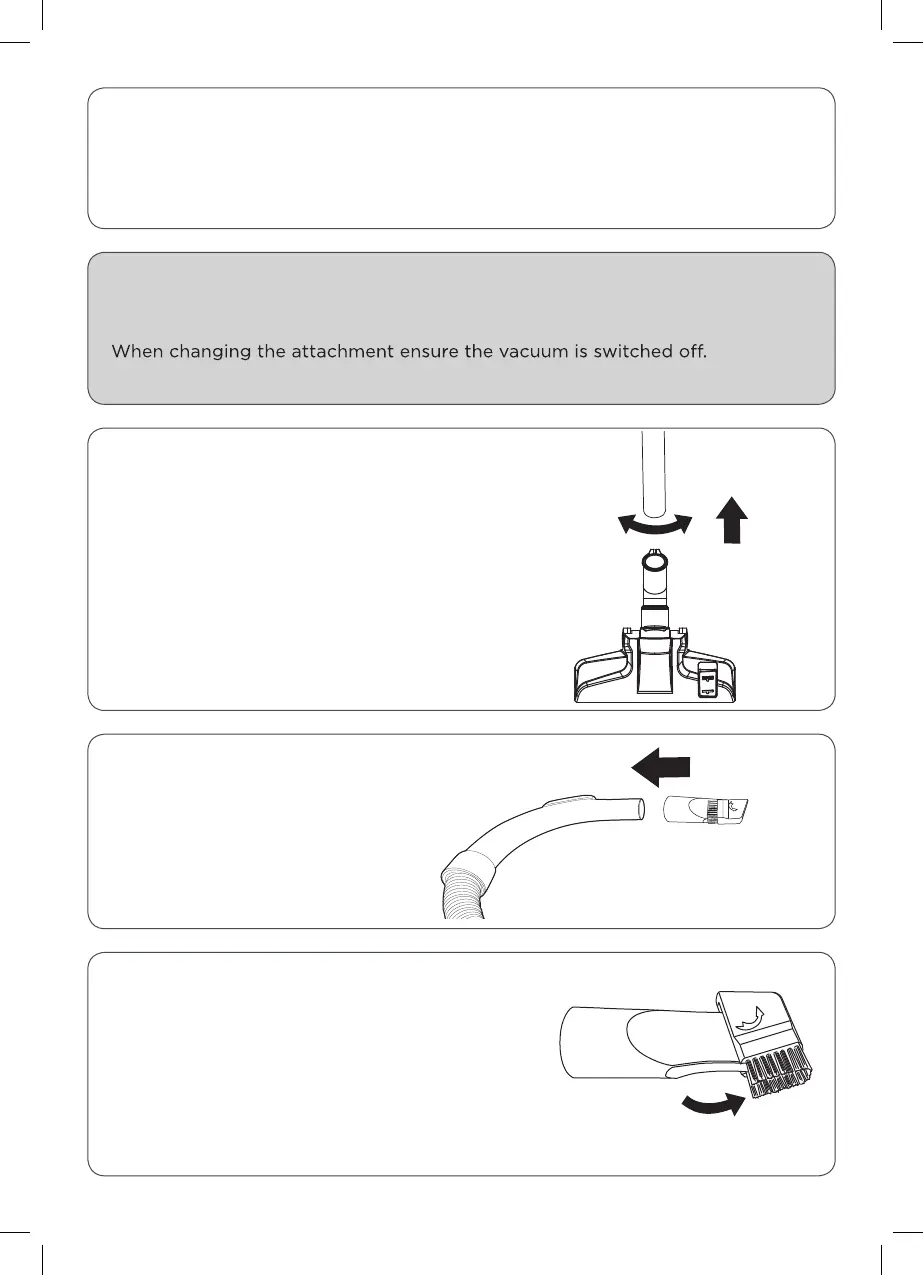 When changing the attachment ensure the vacuum is switched off.