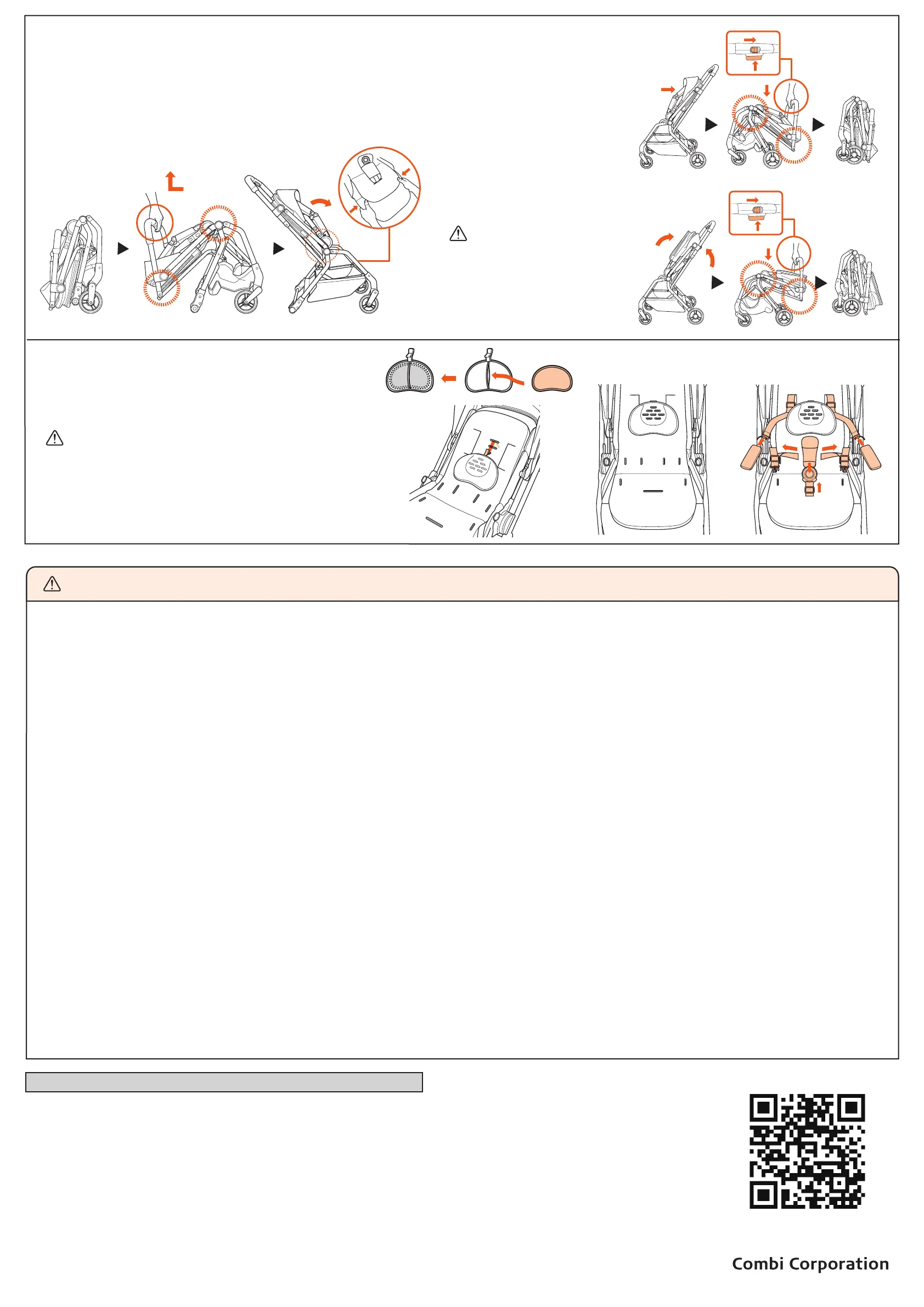 Combi Corporation