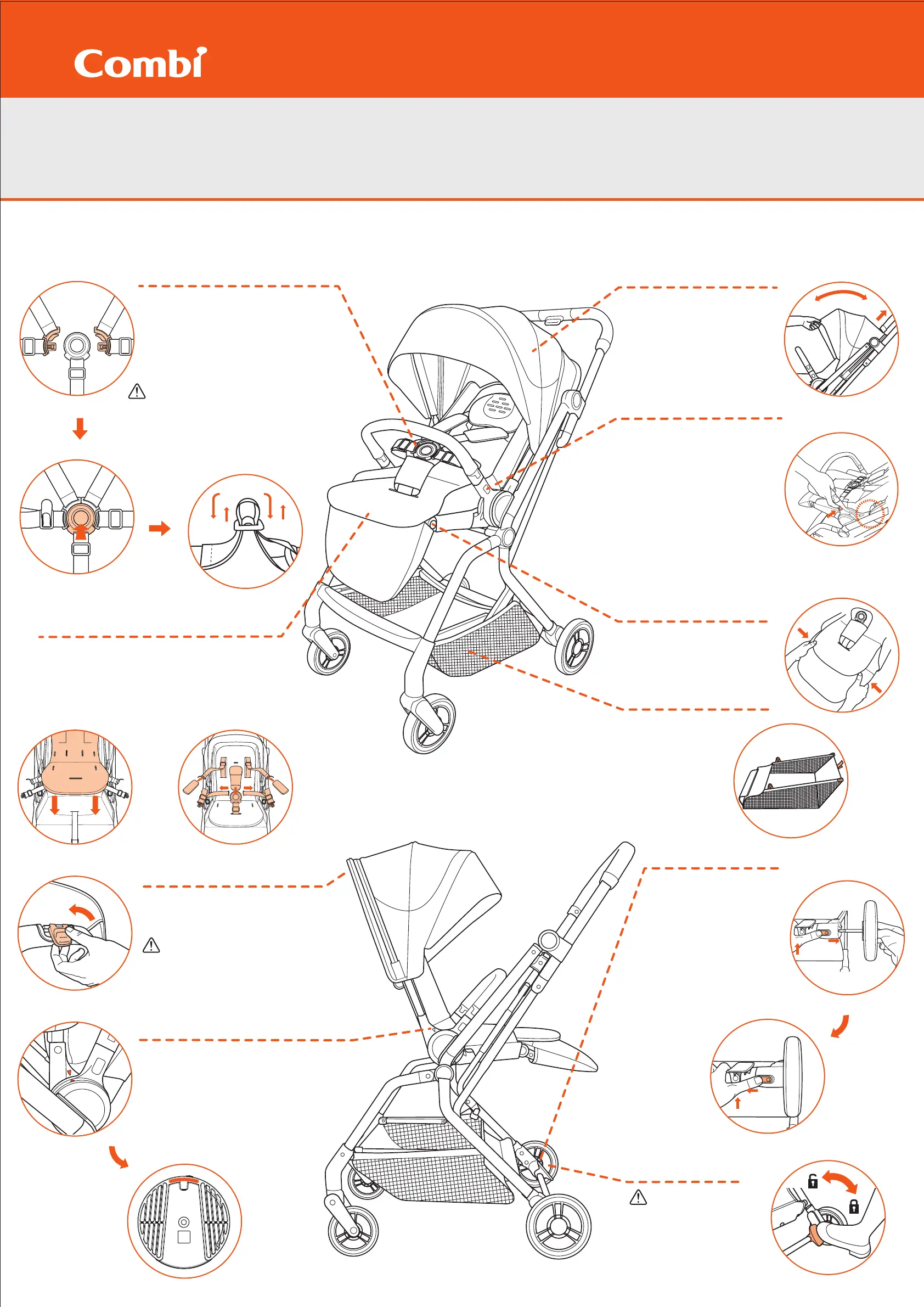 Combi