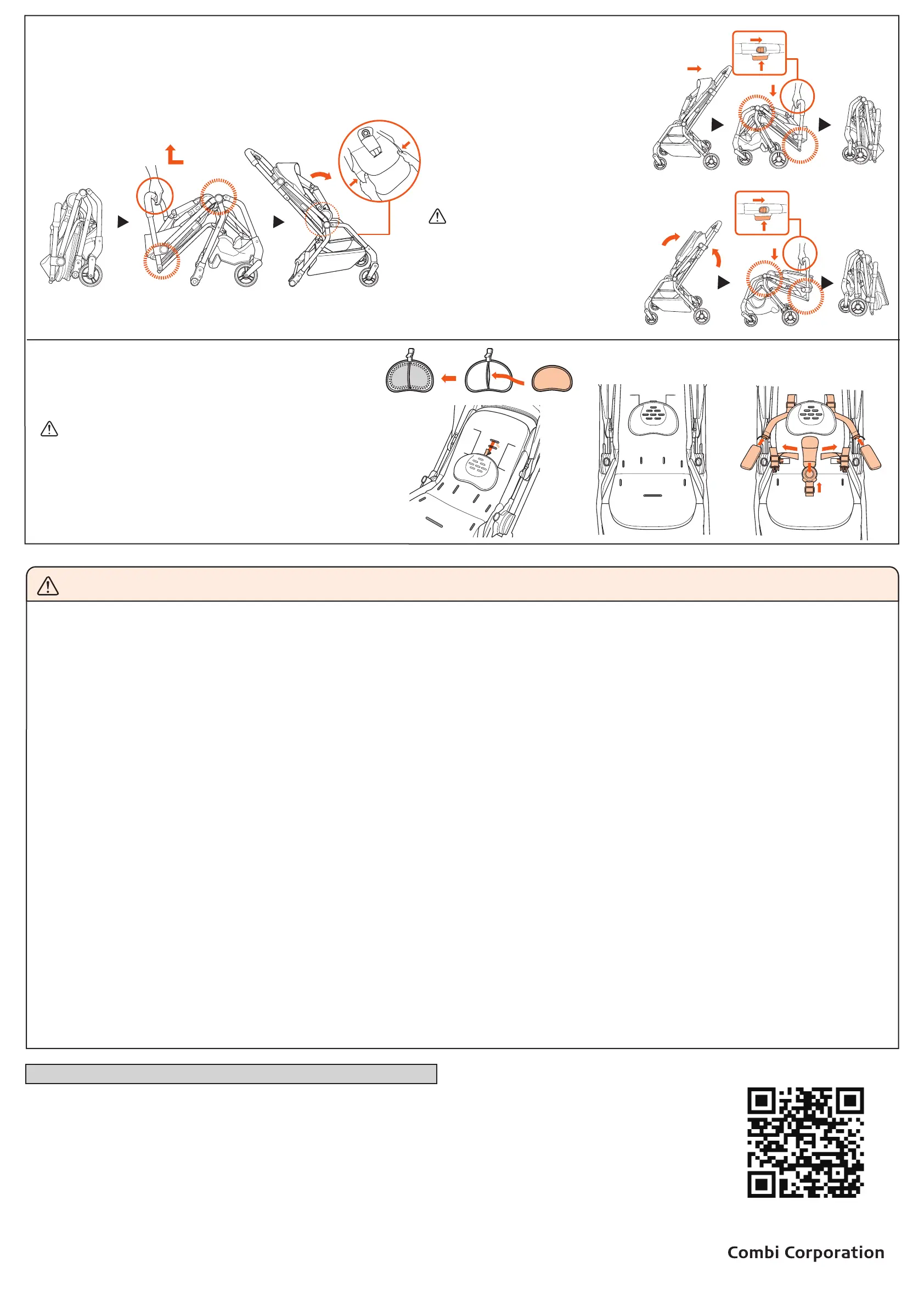 Combi Corporation