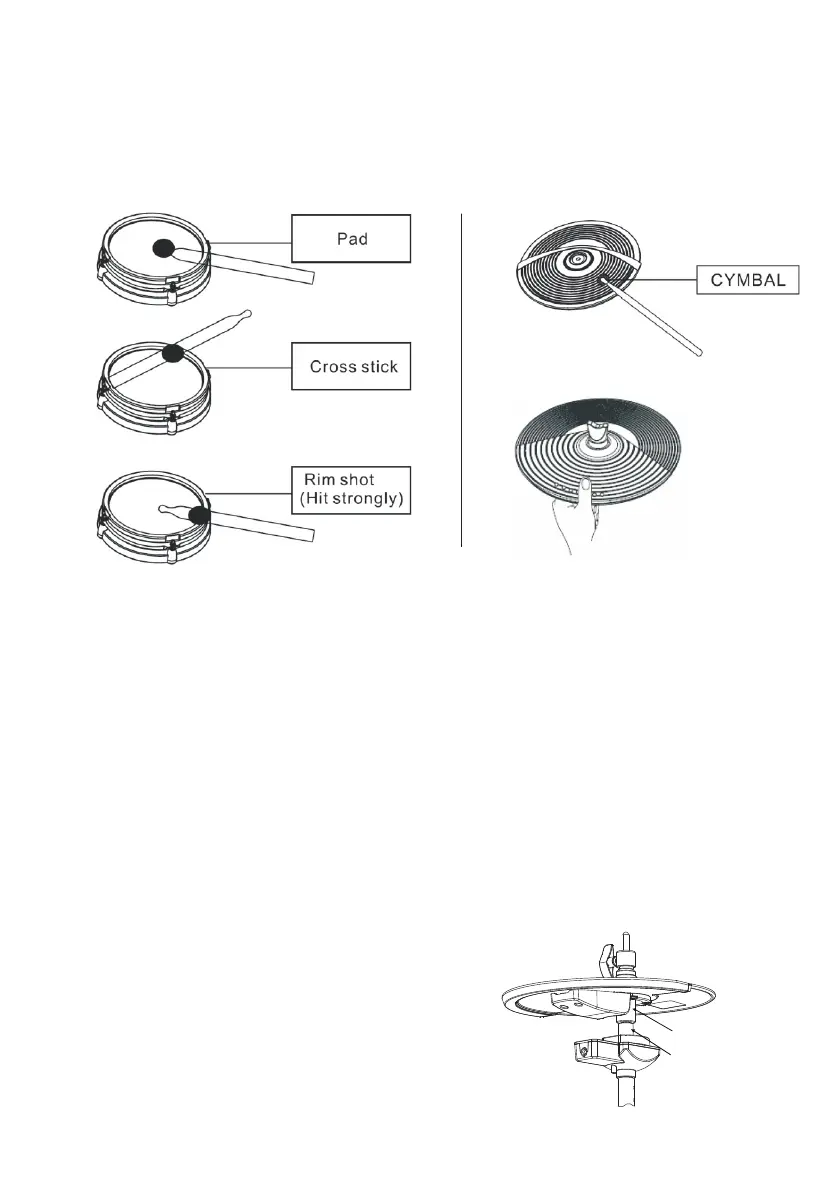 Pad

Cross stick

Rim shot
(Hit strongly)

CYMBAL