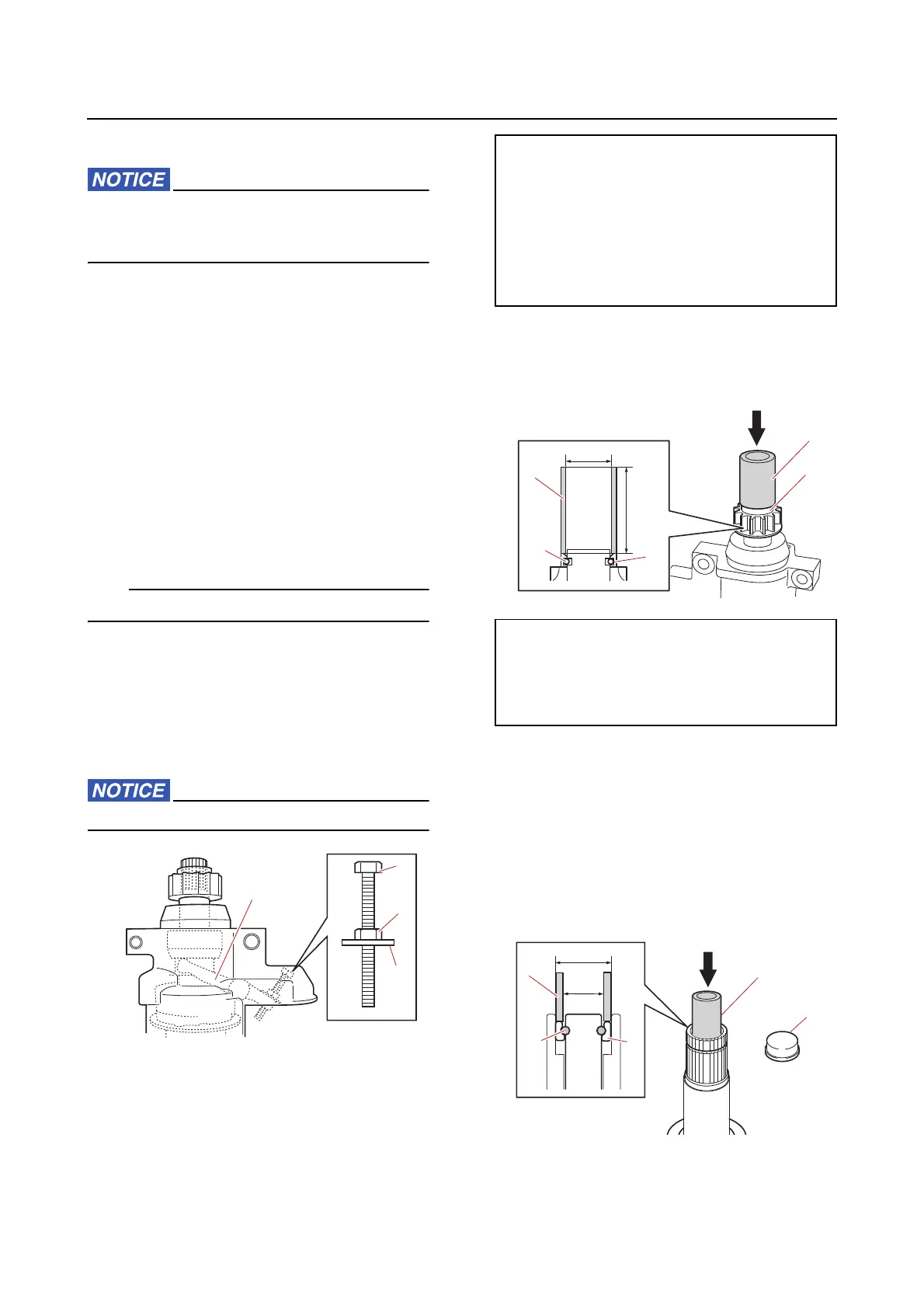 NOTICE

NOTICE