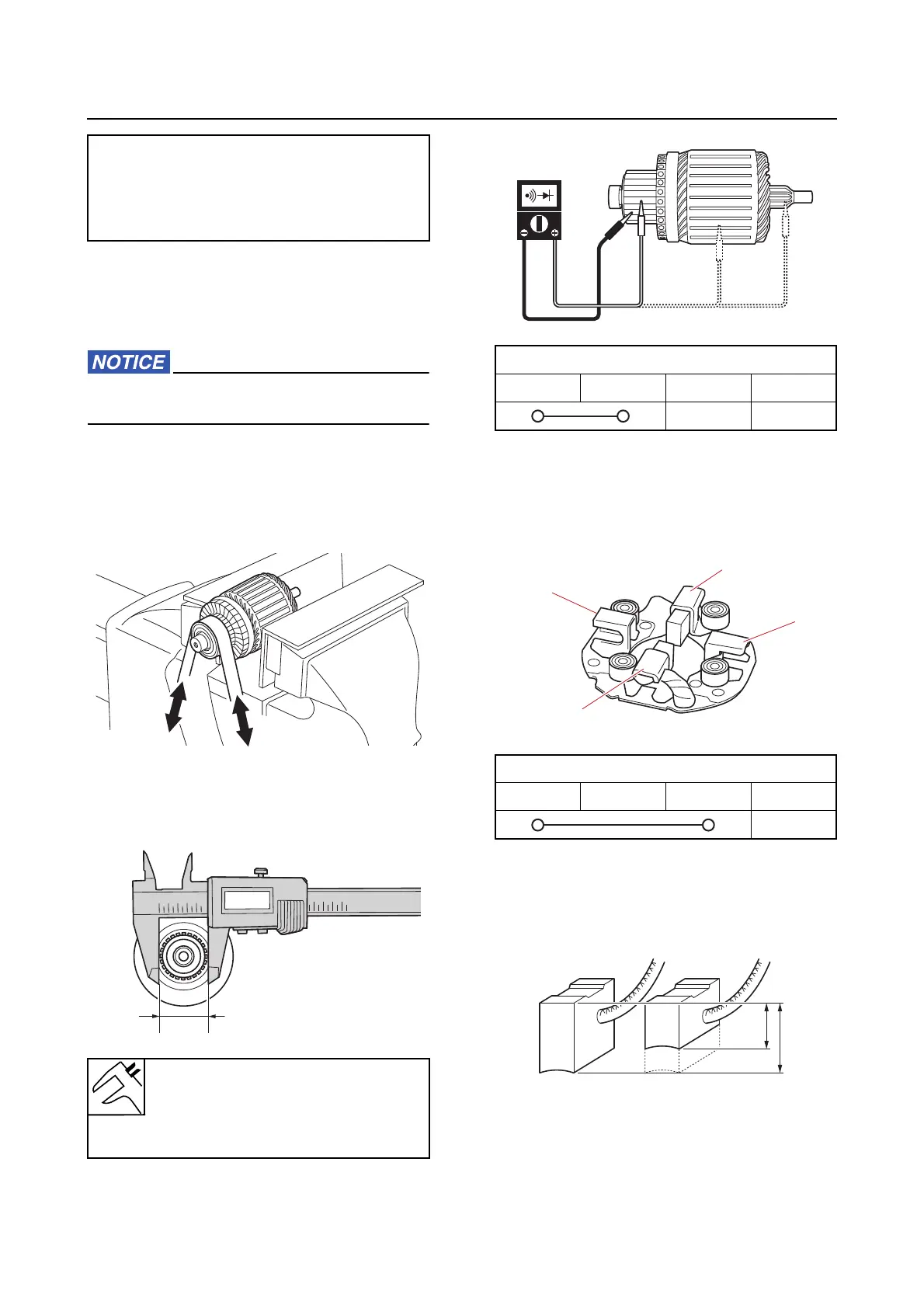 NOTICE