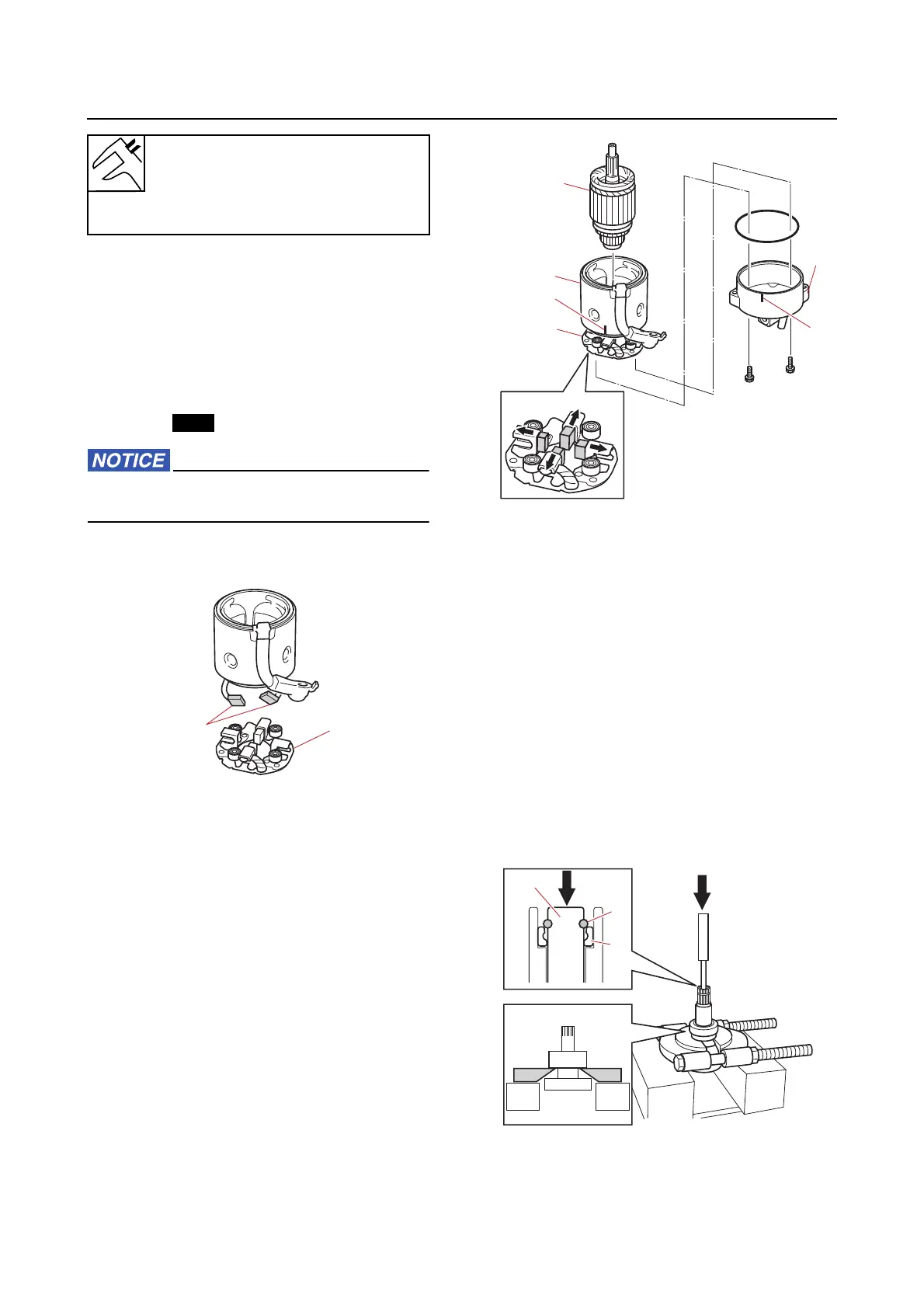 NOTICE