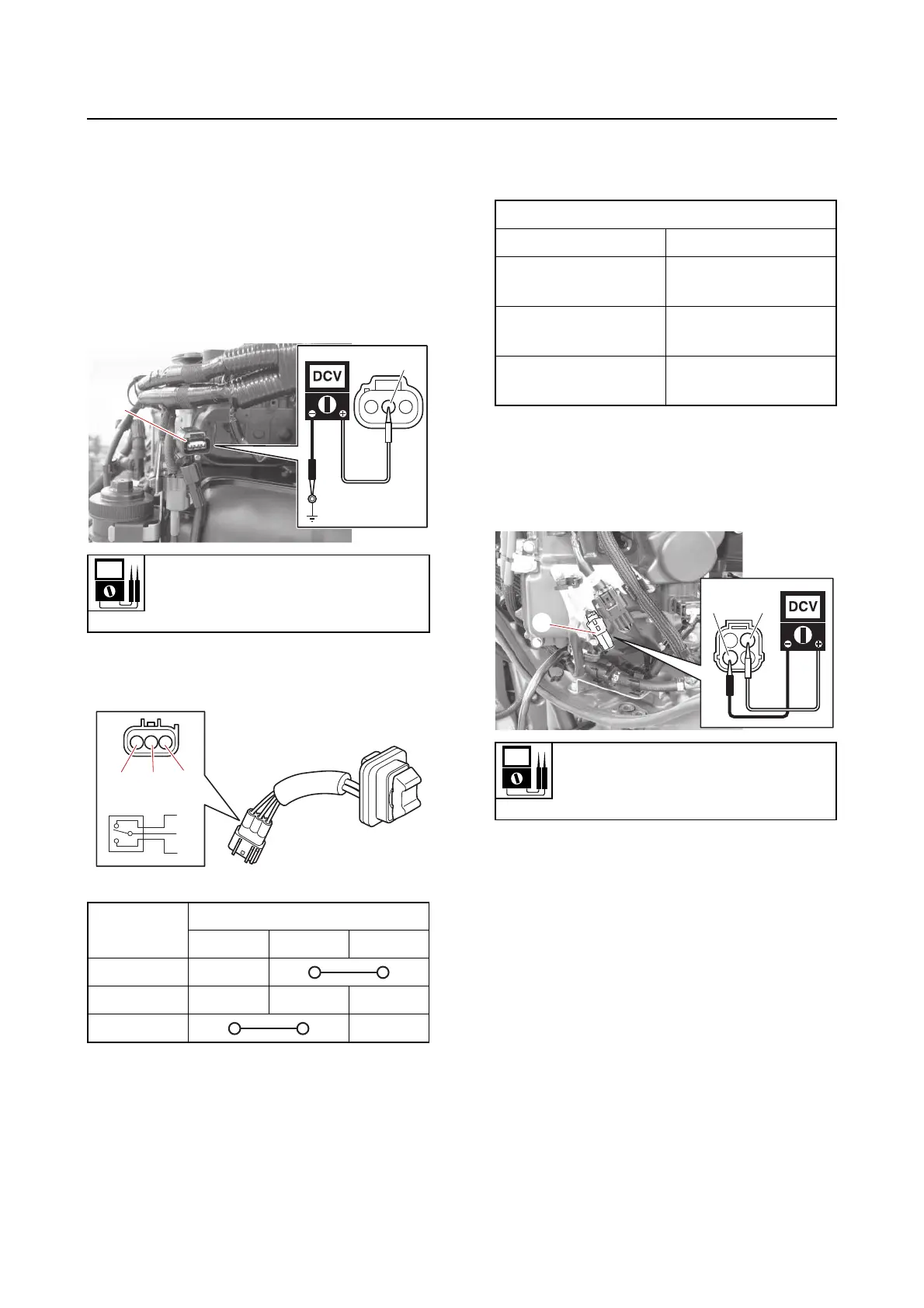 DCV

DCV