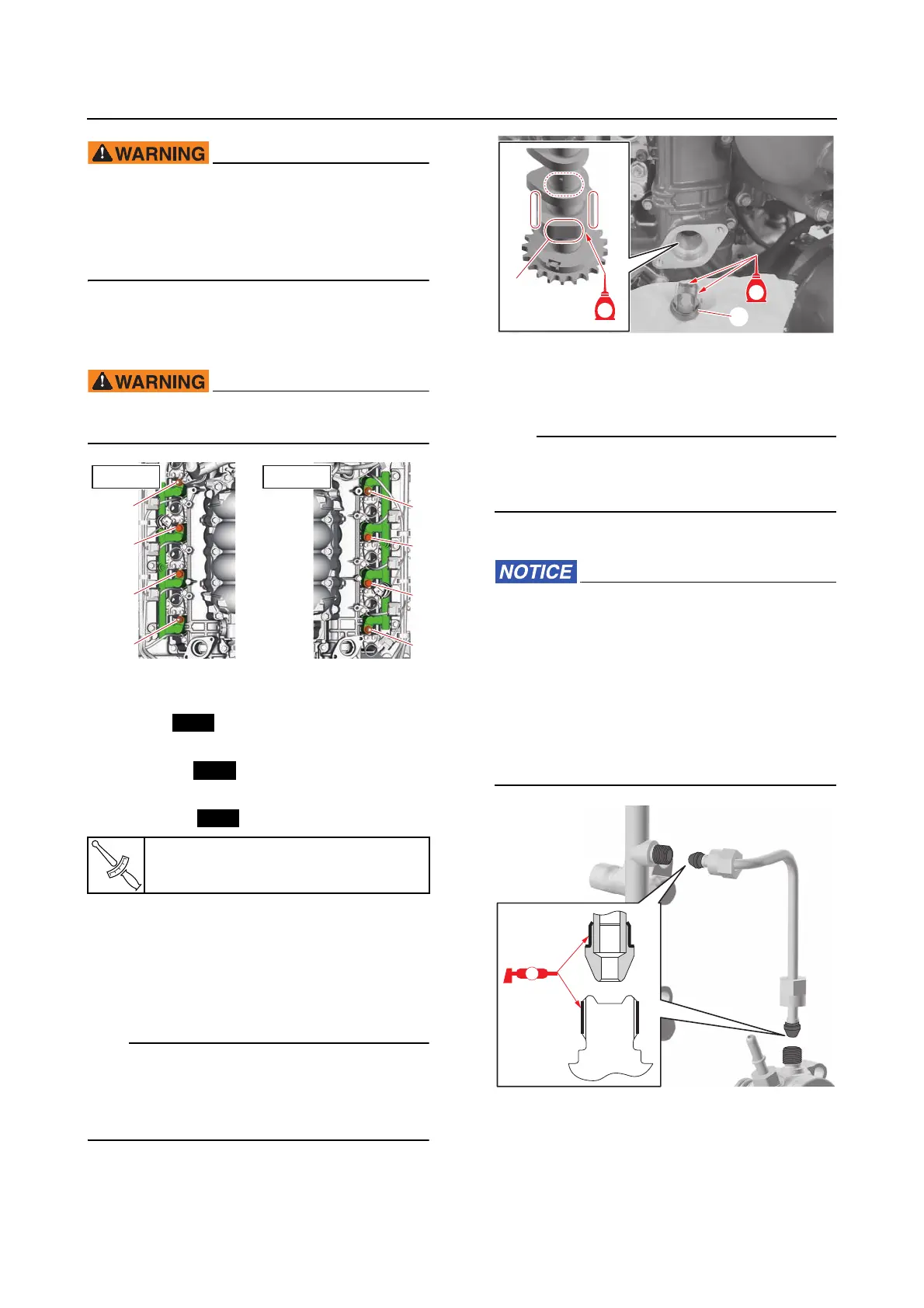 WARNING

WARNING

NOTICE