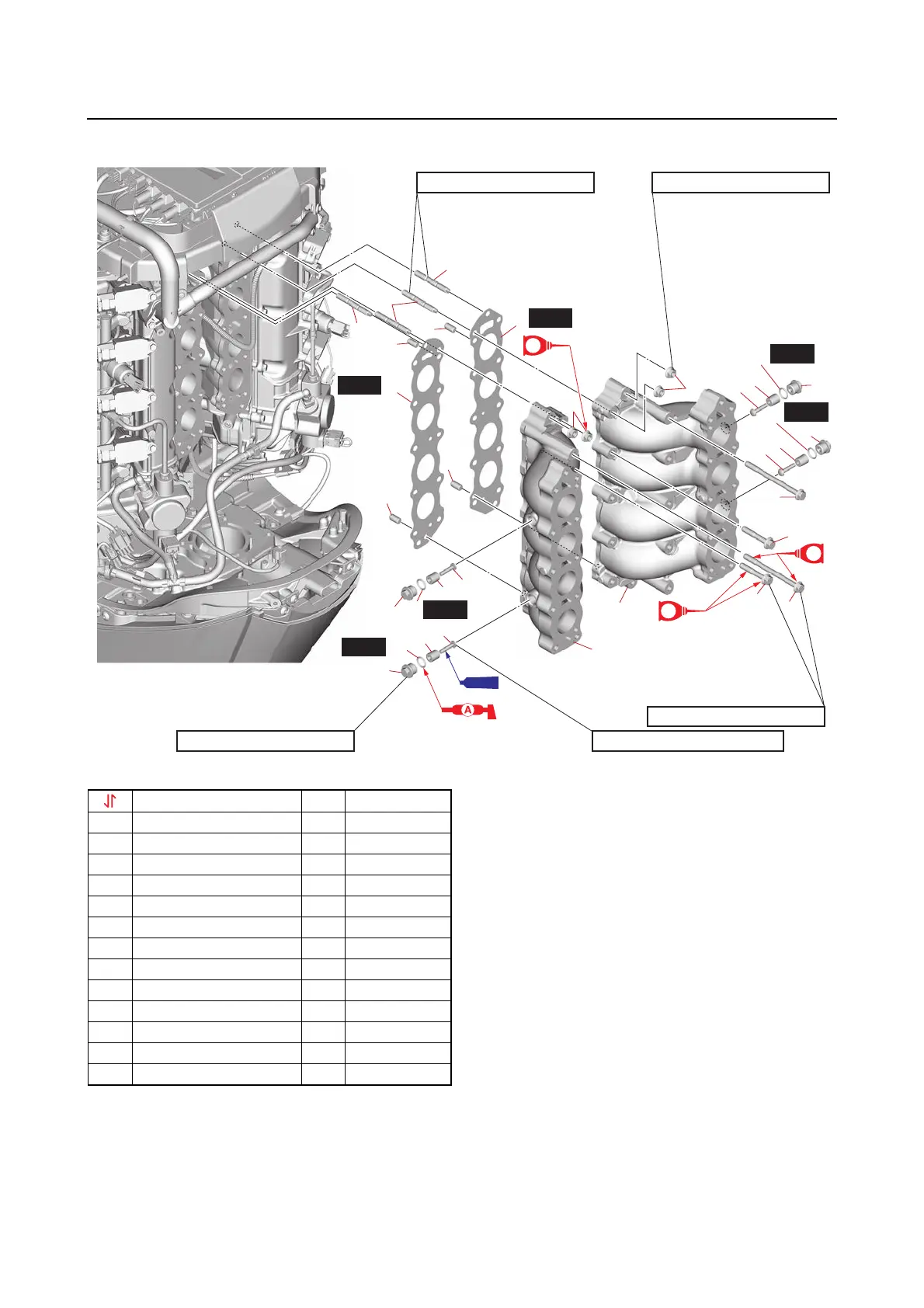 A