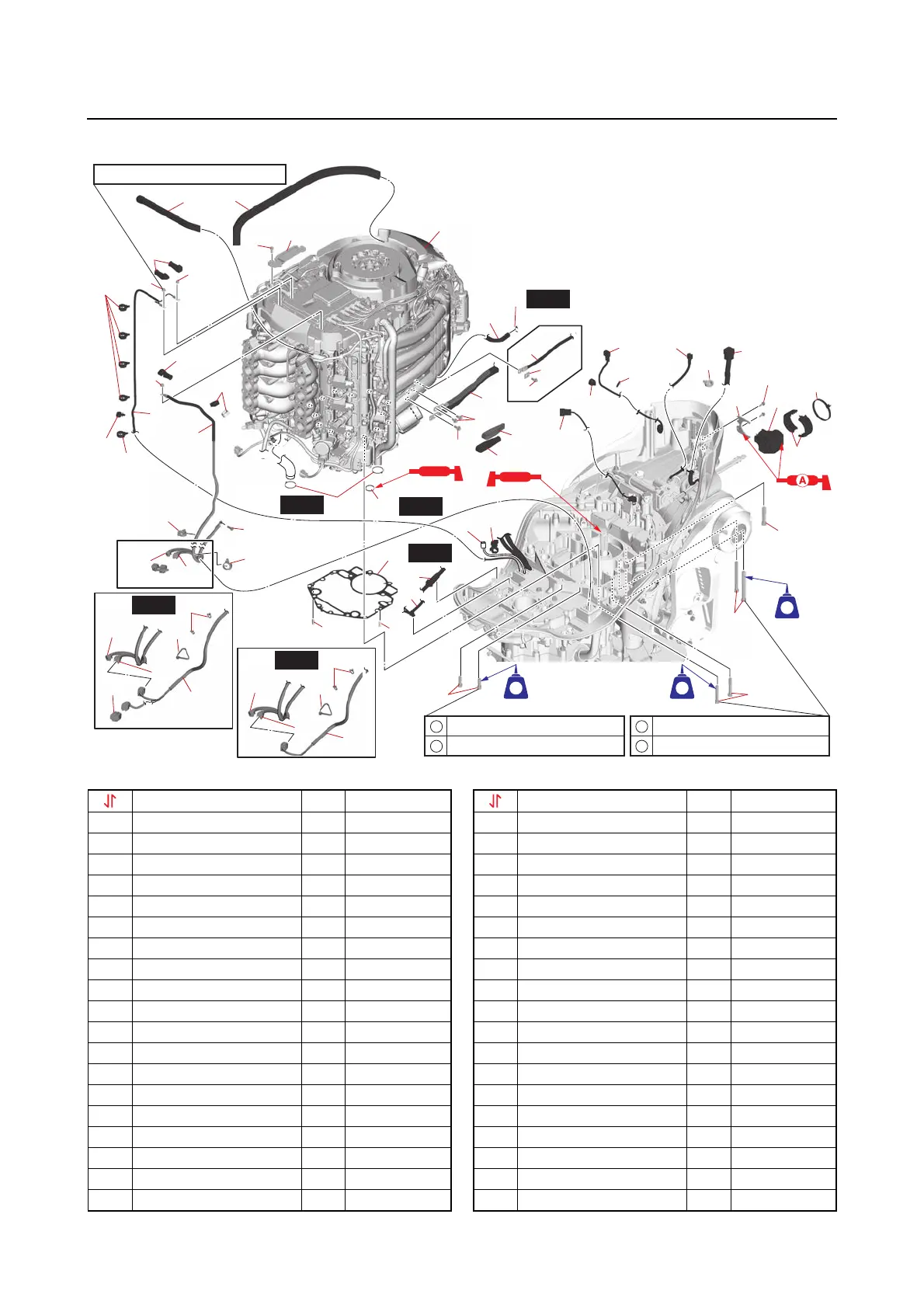 A