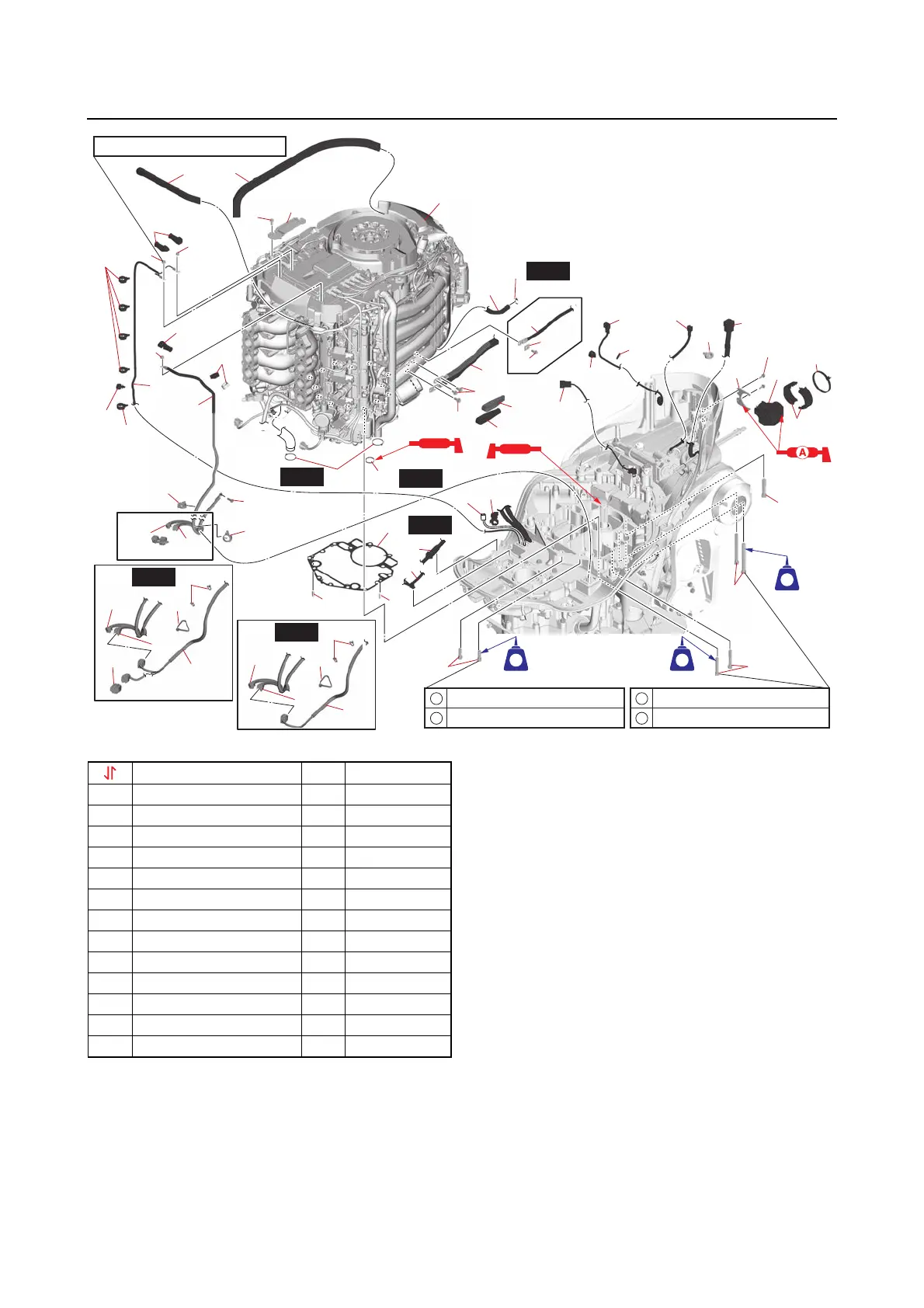 A