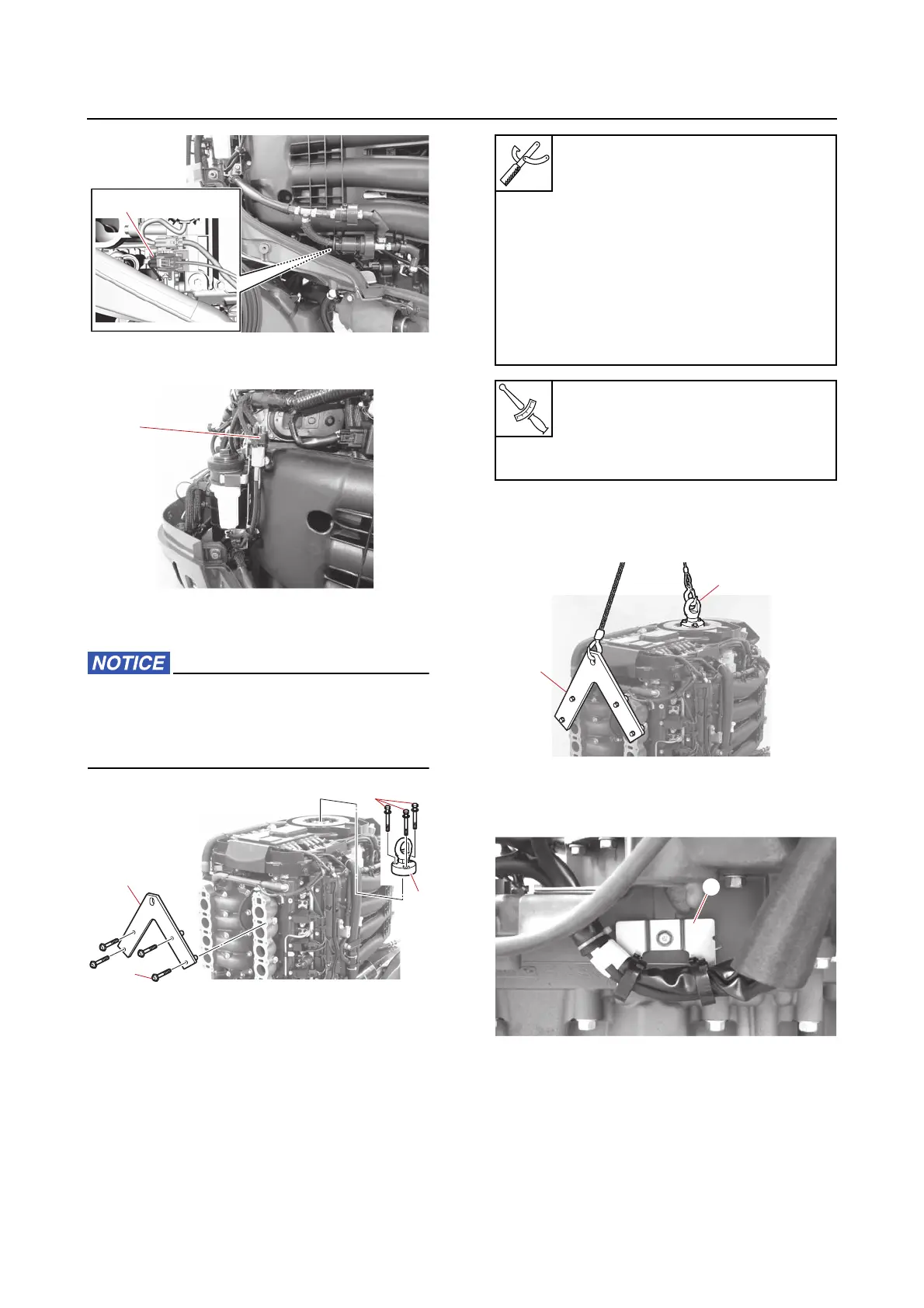 NOTICE