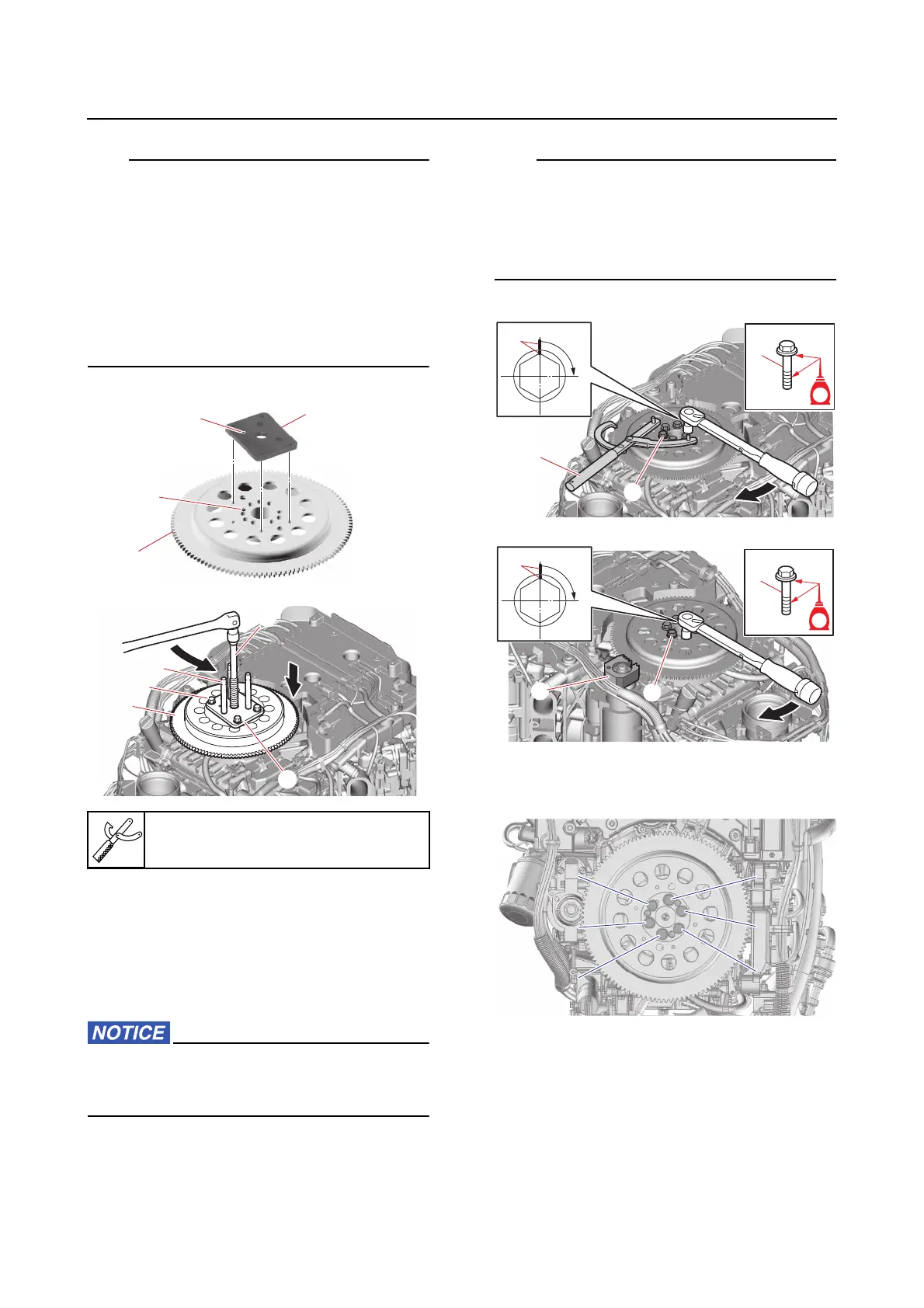 NOTICE