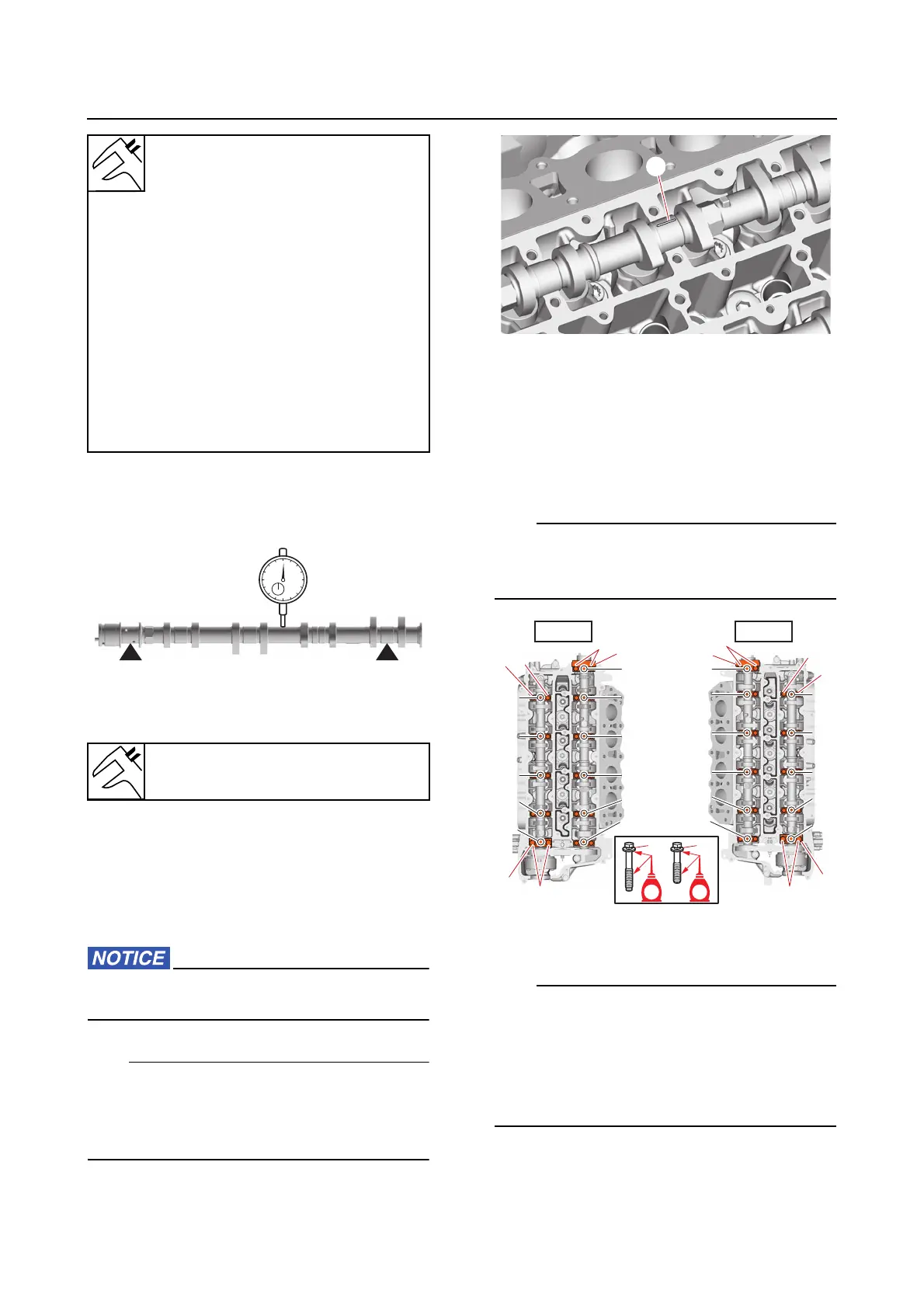 NOTICE