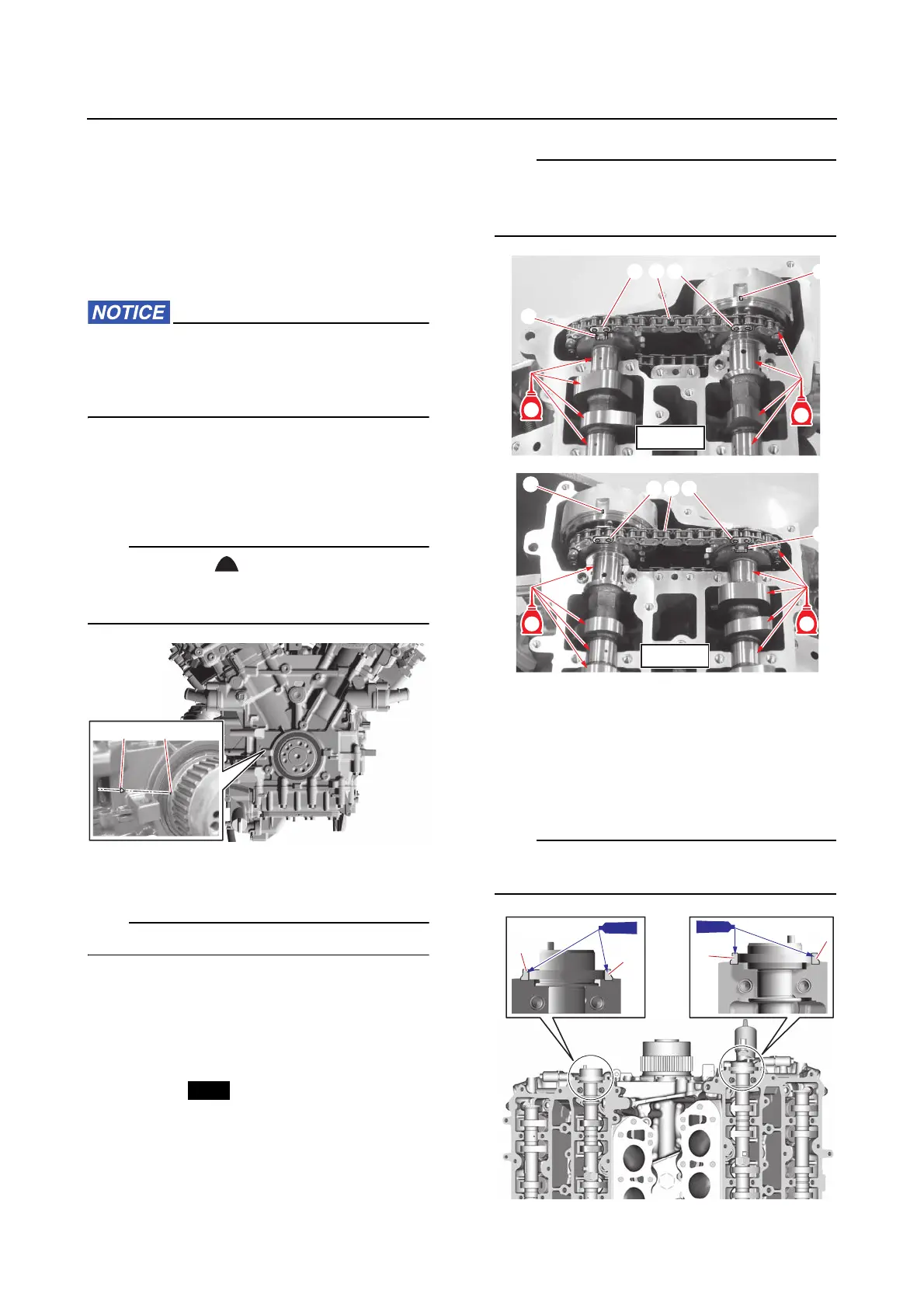 NOTICE