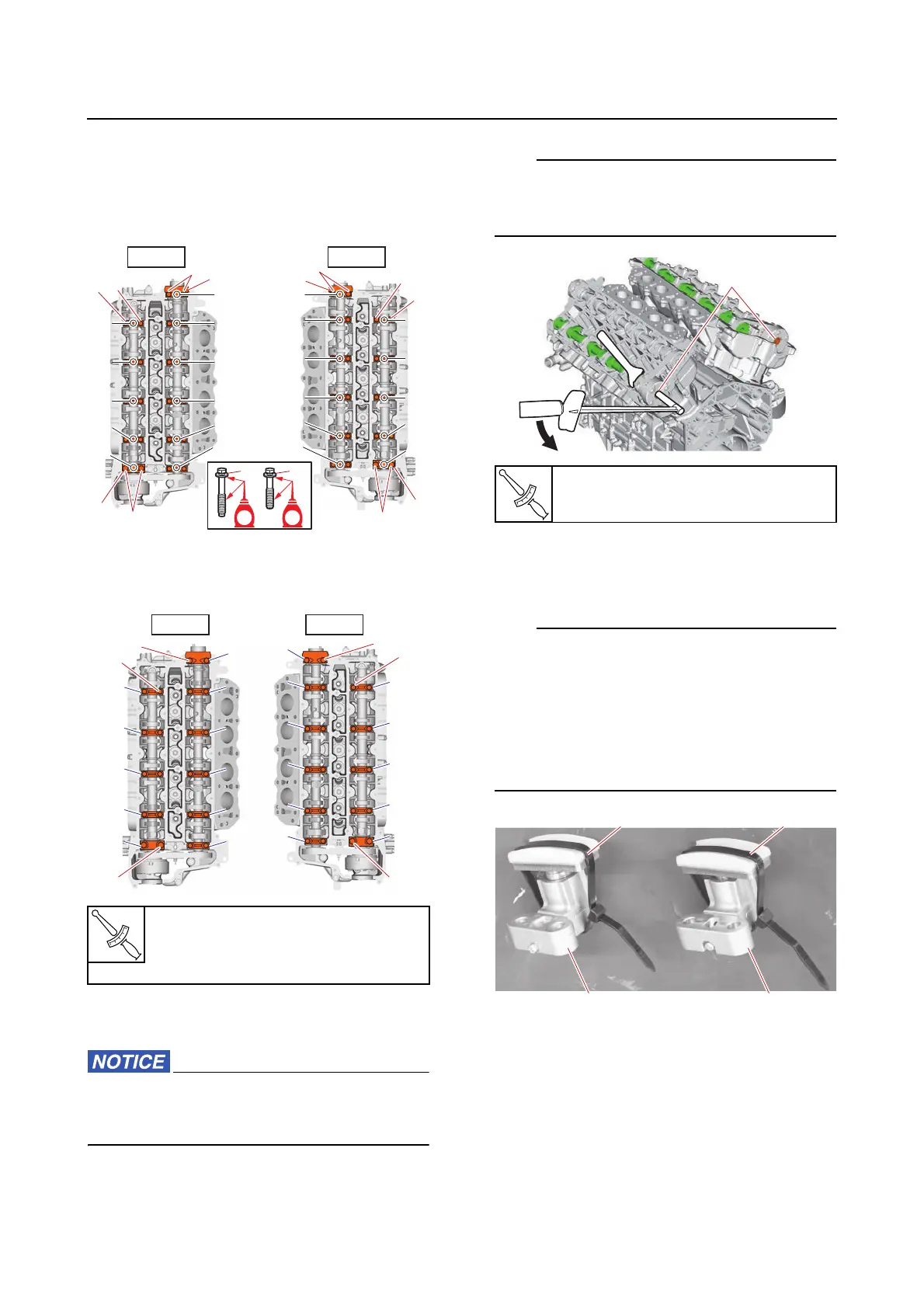 NOTICE