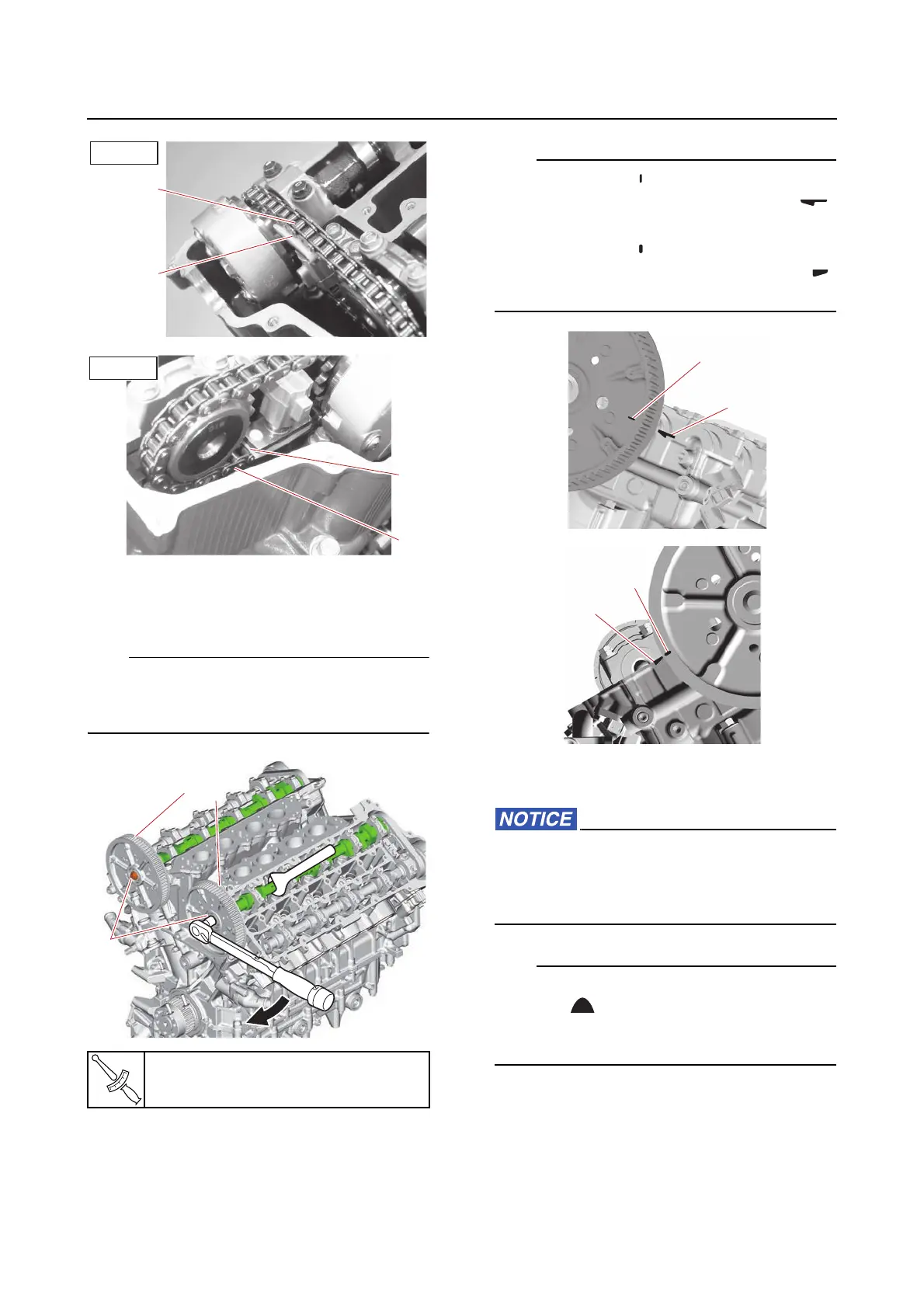 NOTICE