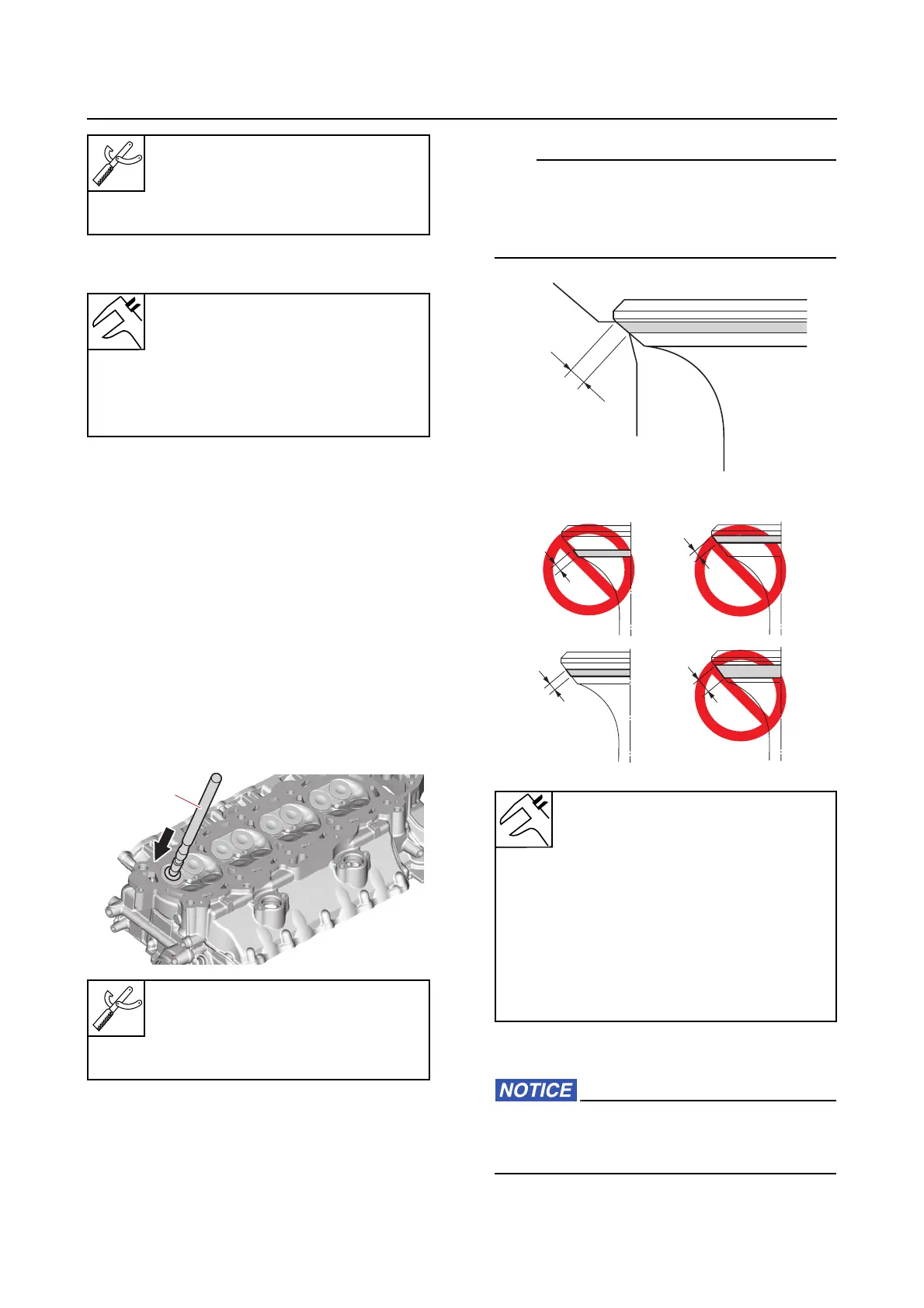 NOTICE