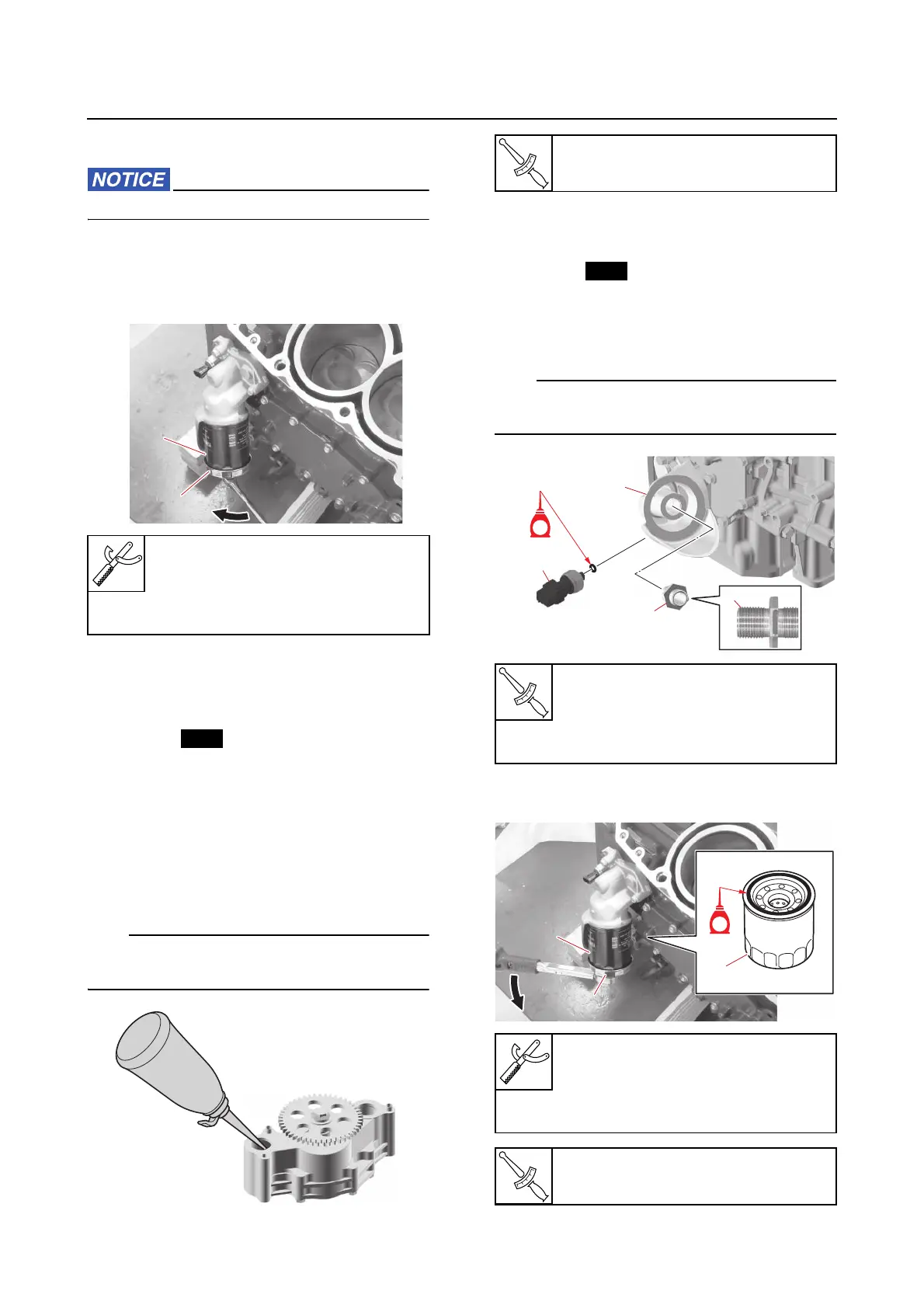 NOTICE