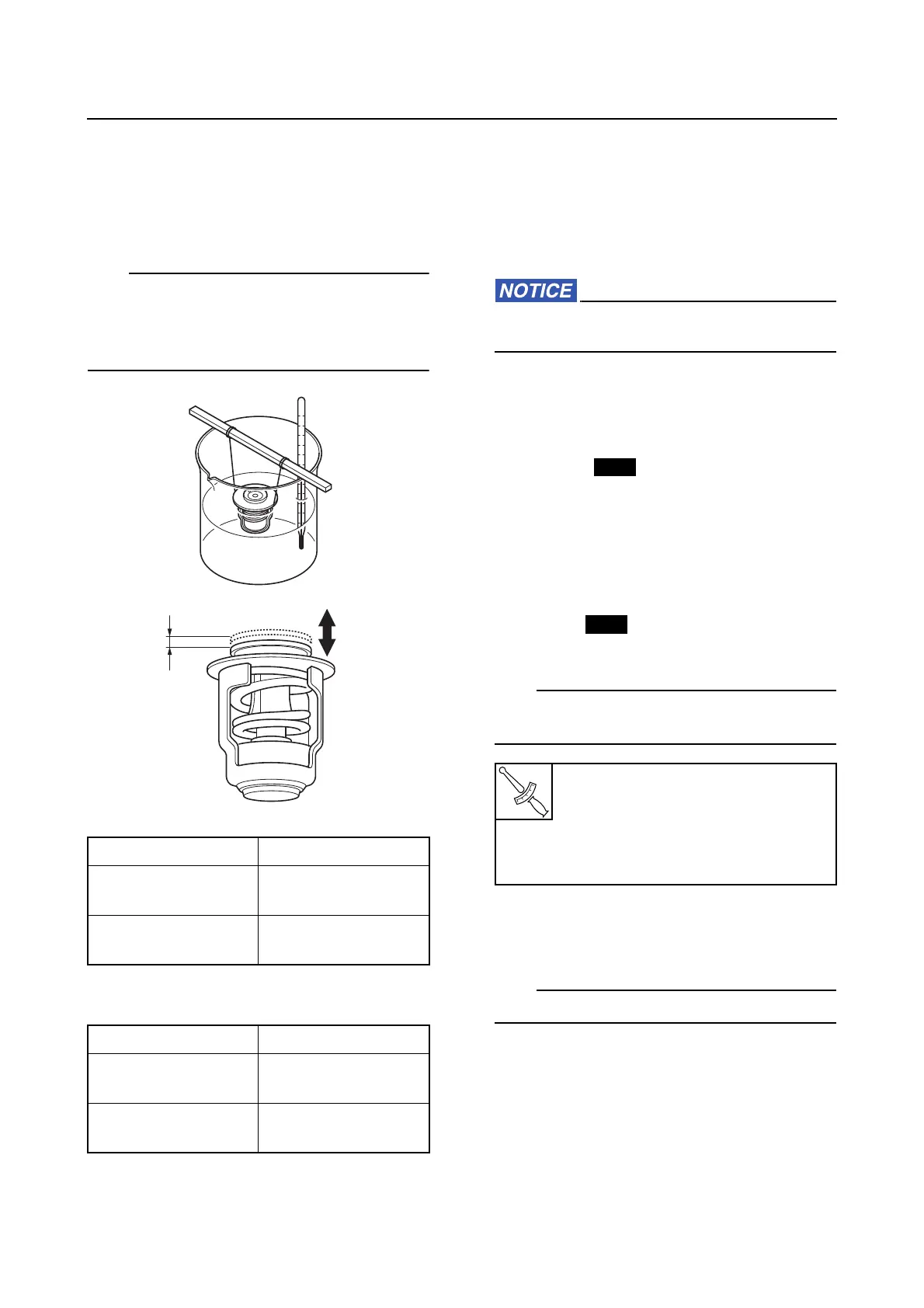 NOTICE