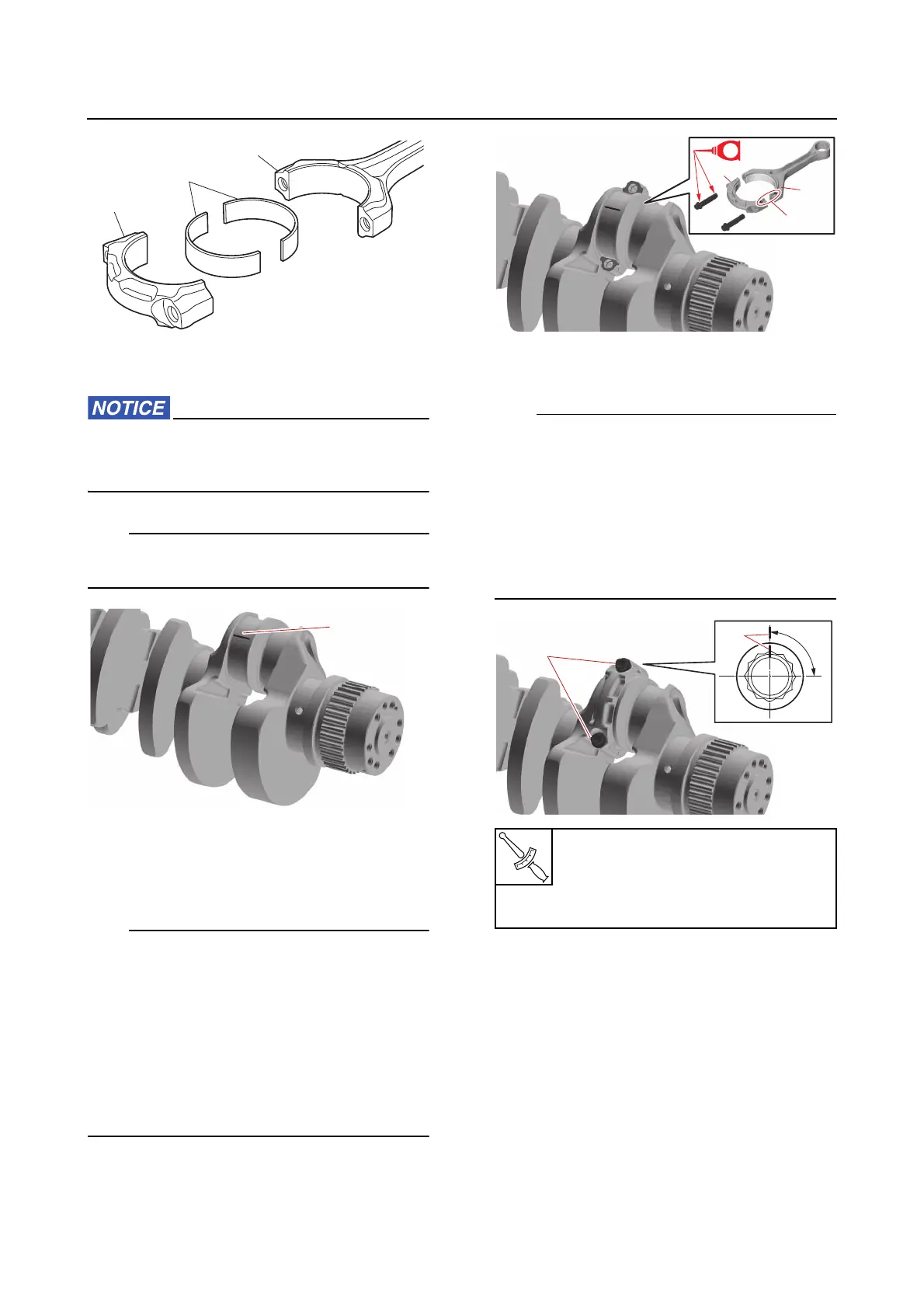 NOTICE