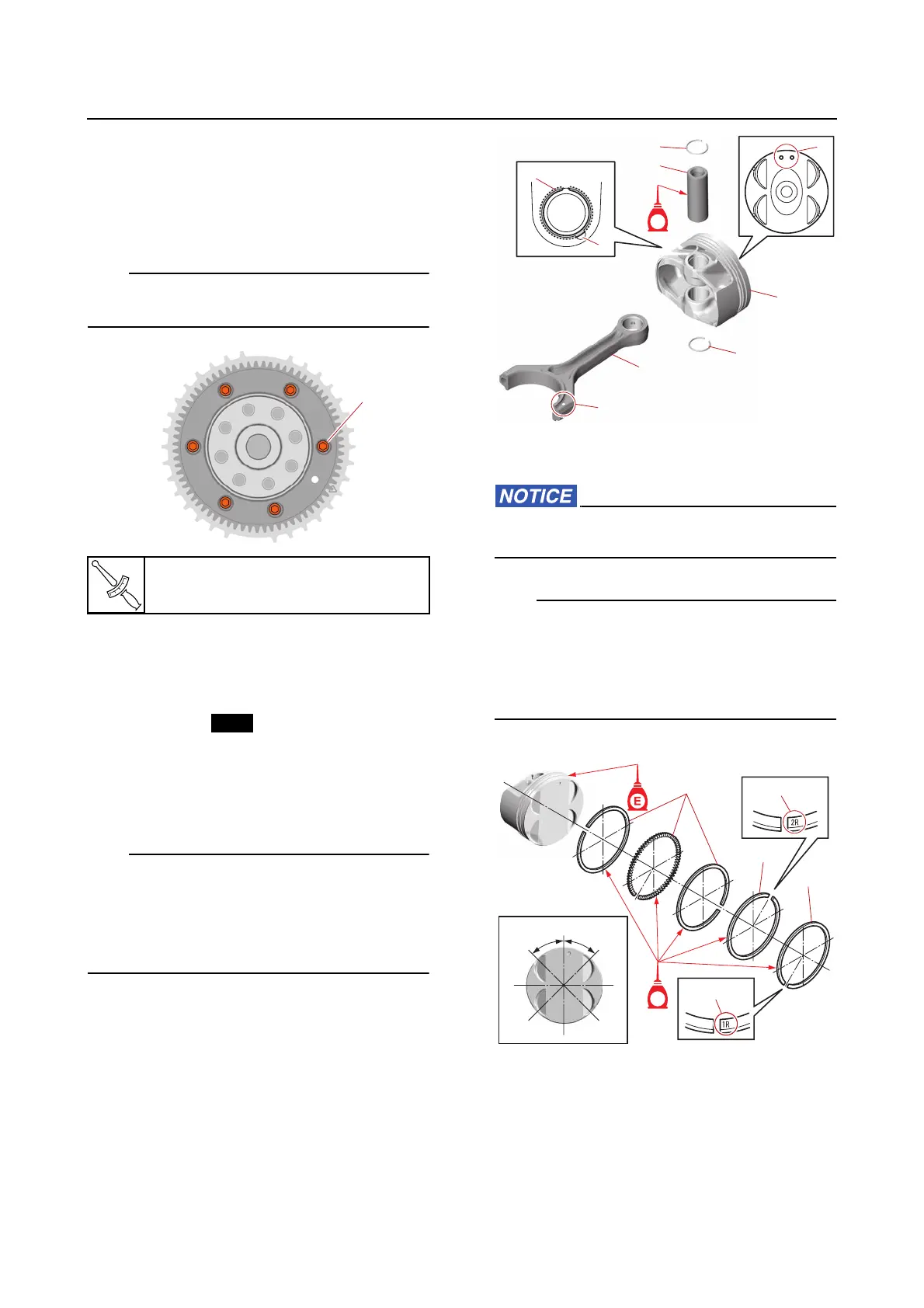 NOTICE

E

2R

1R