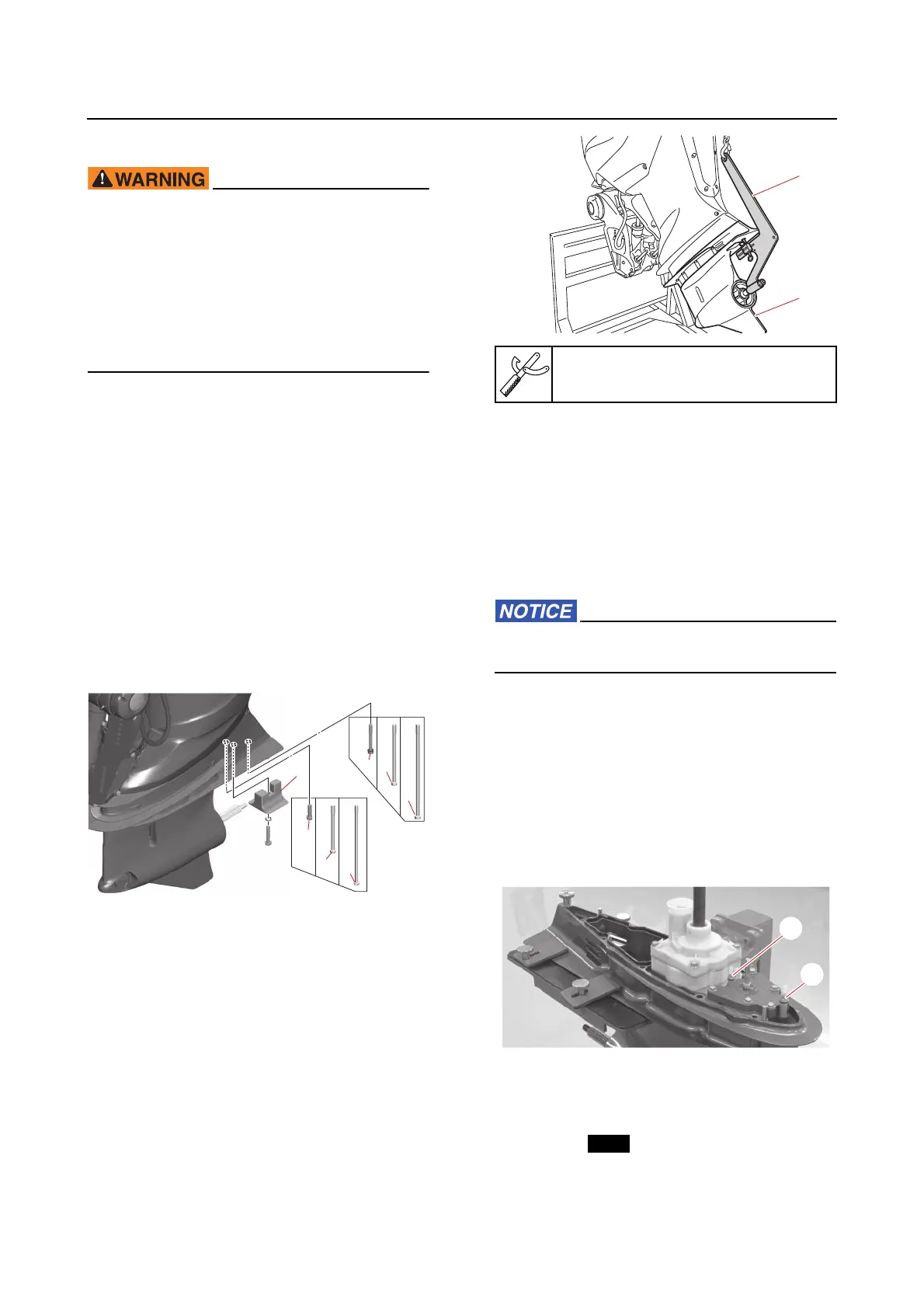 WARNING

NOTICE