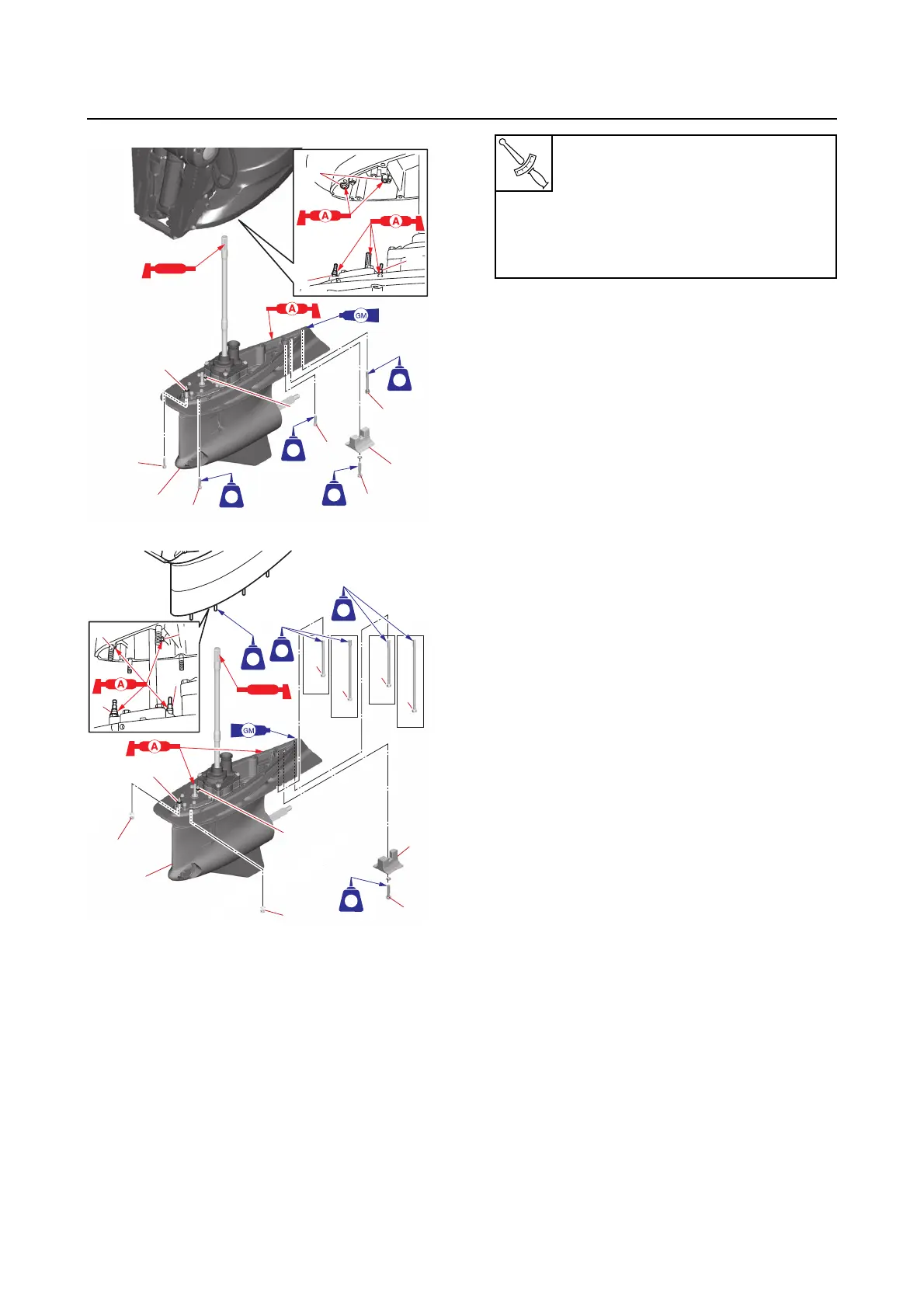 A

A

A

GM

A

GM

A