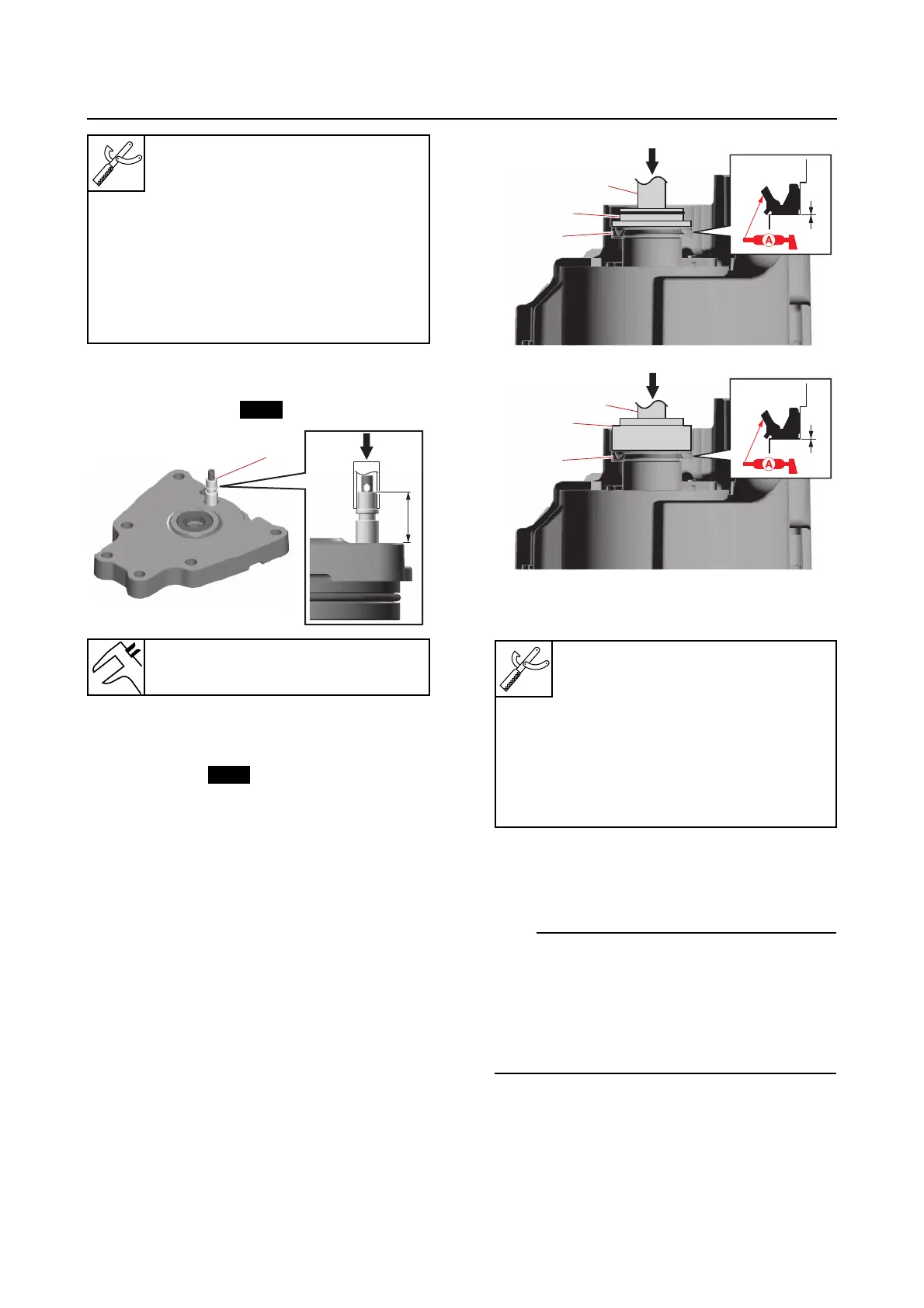 A

A