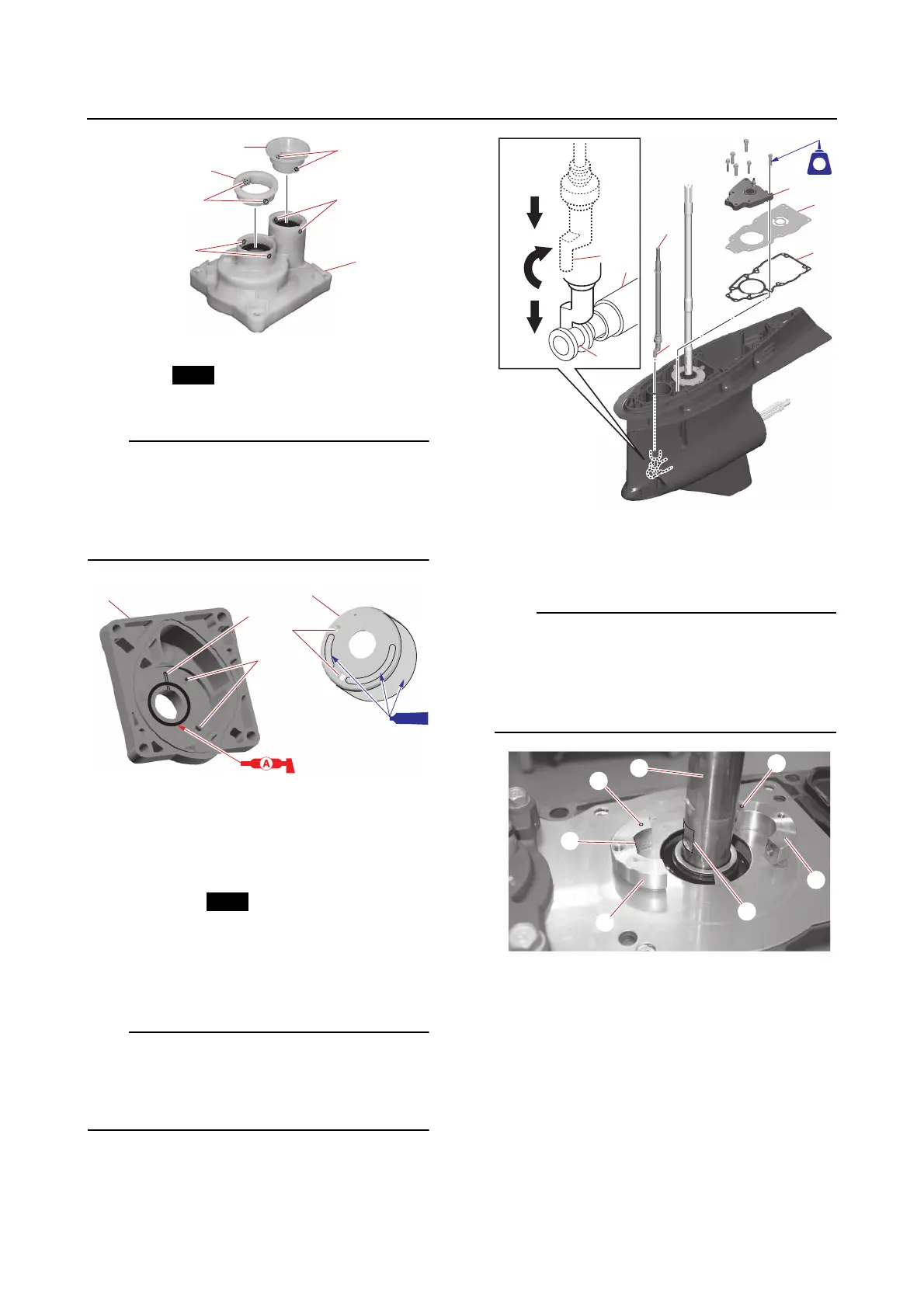 A