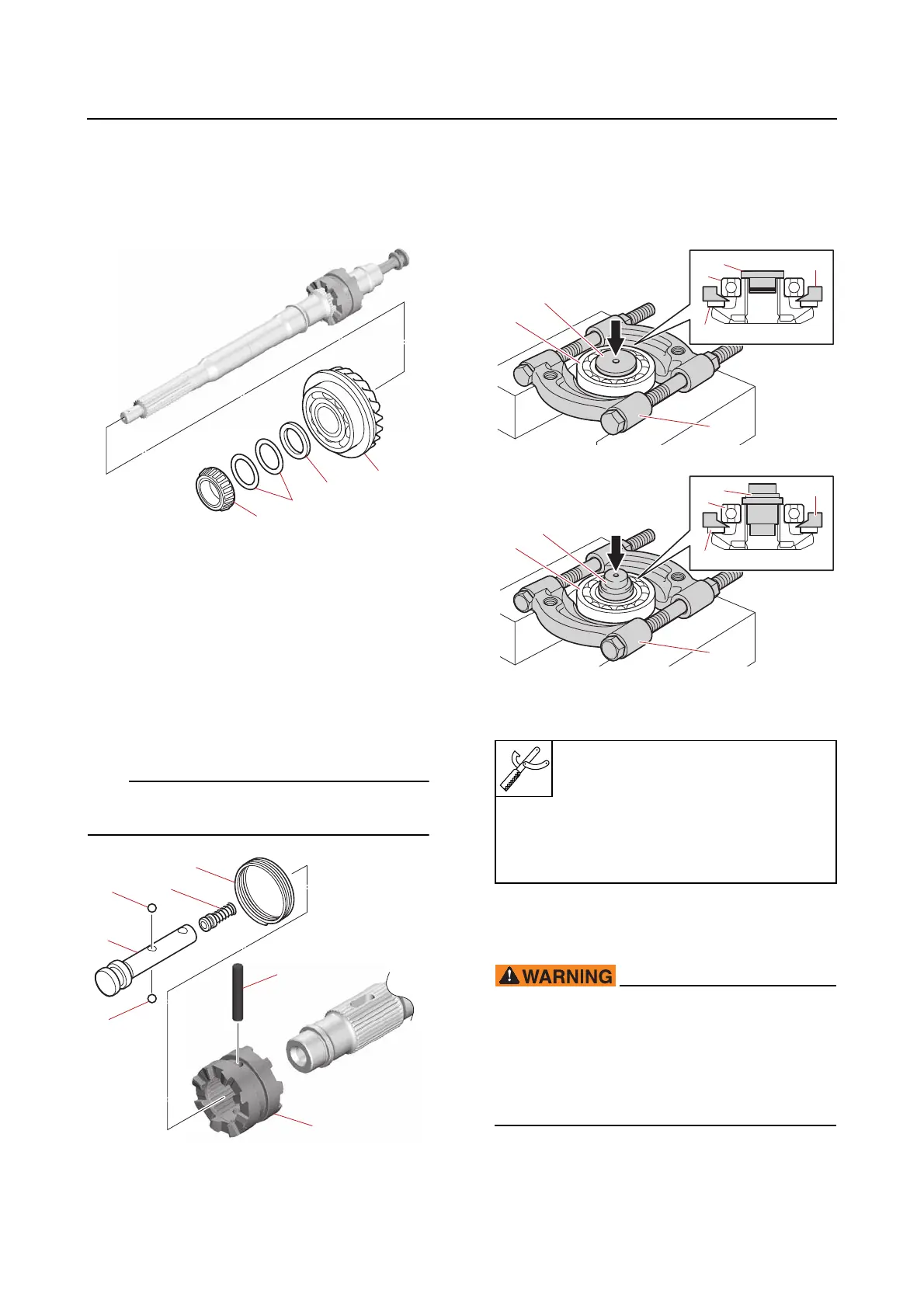 WARNING