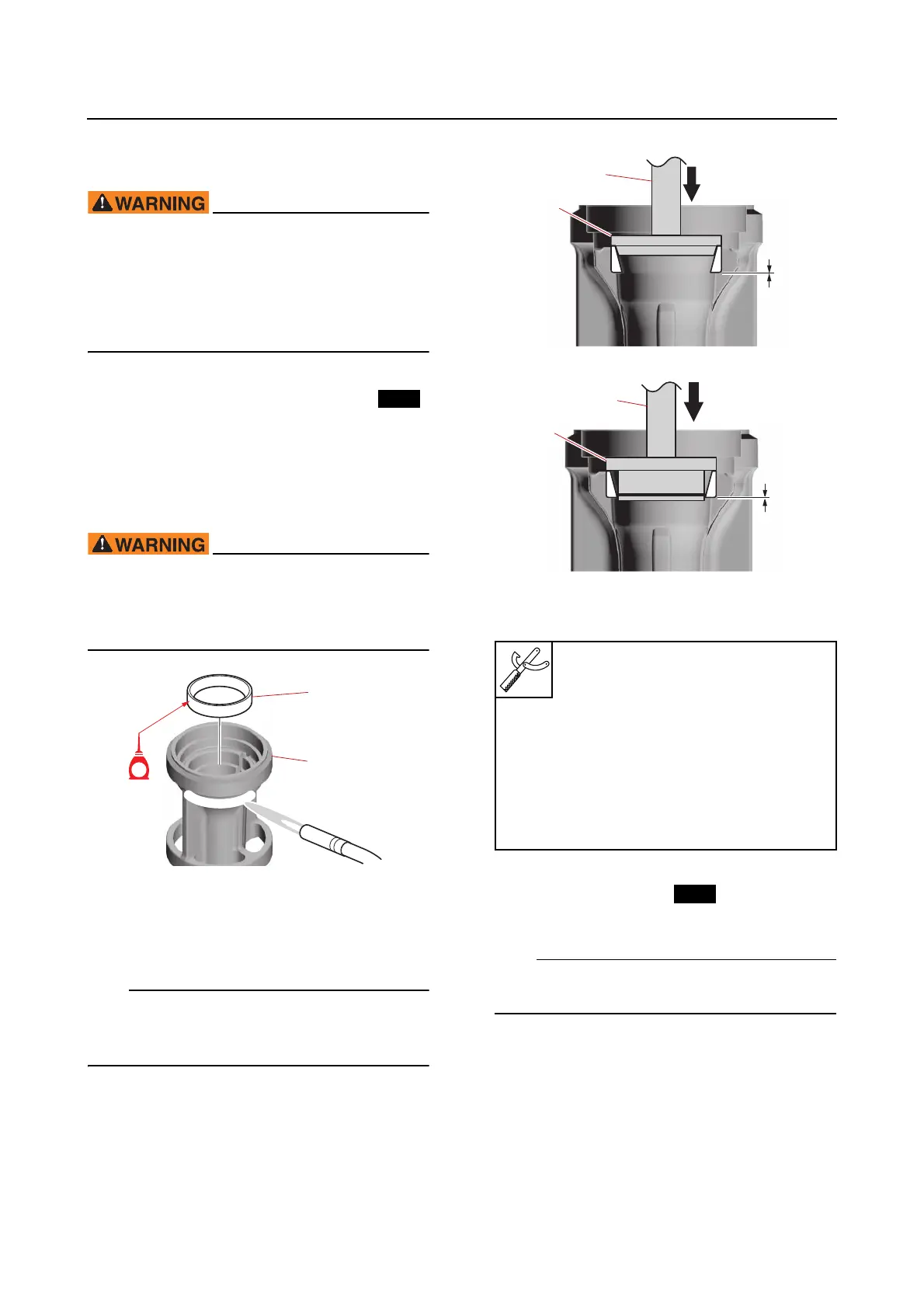 WARNING

WARNING