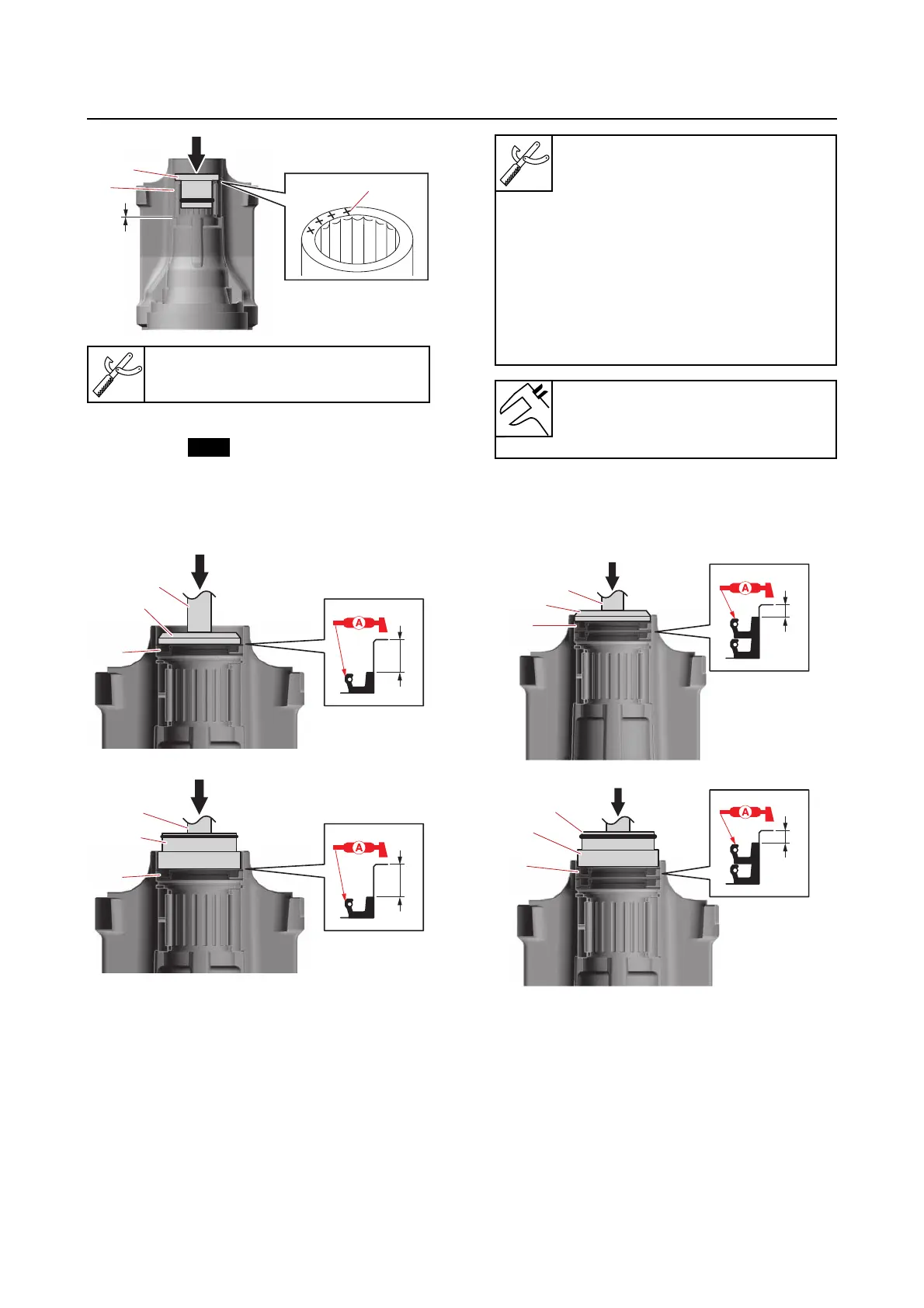 A

A

A

A