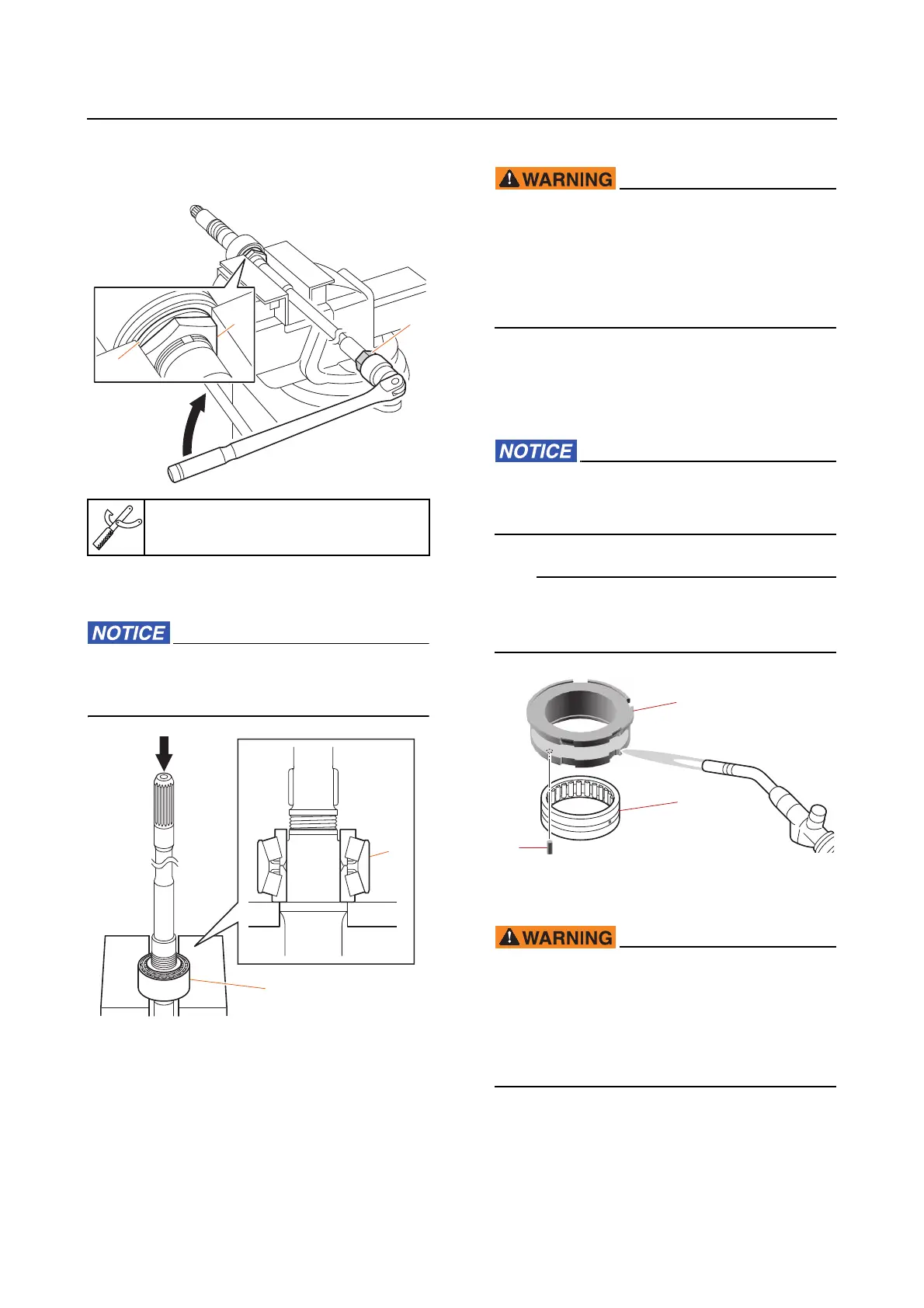 WARNING

NOTICE

NOTICE

WARNING