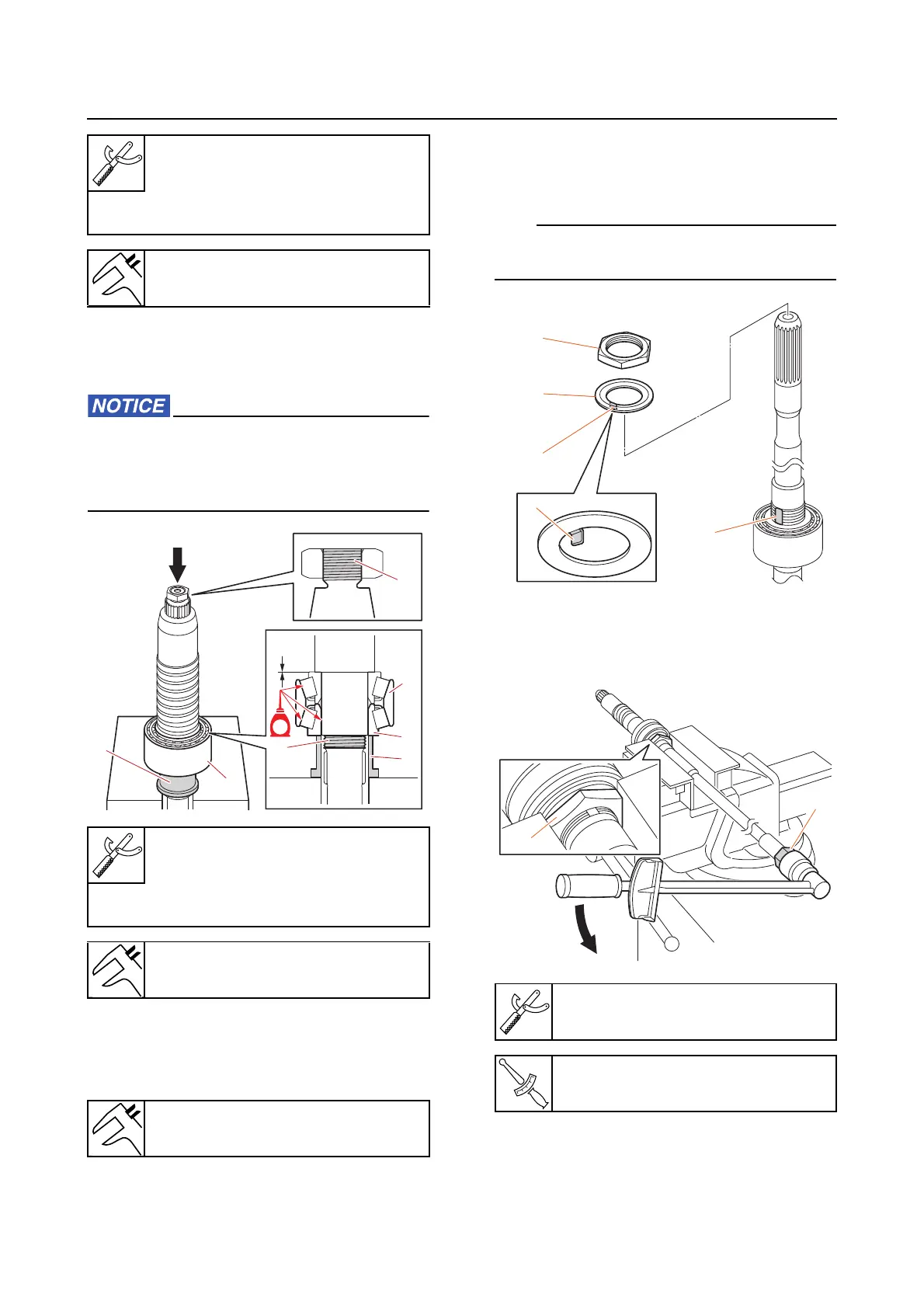 NOTICE