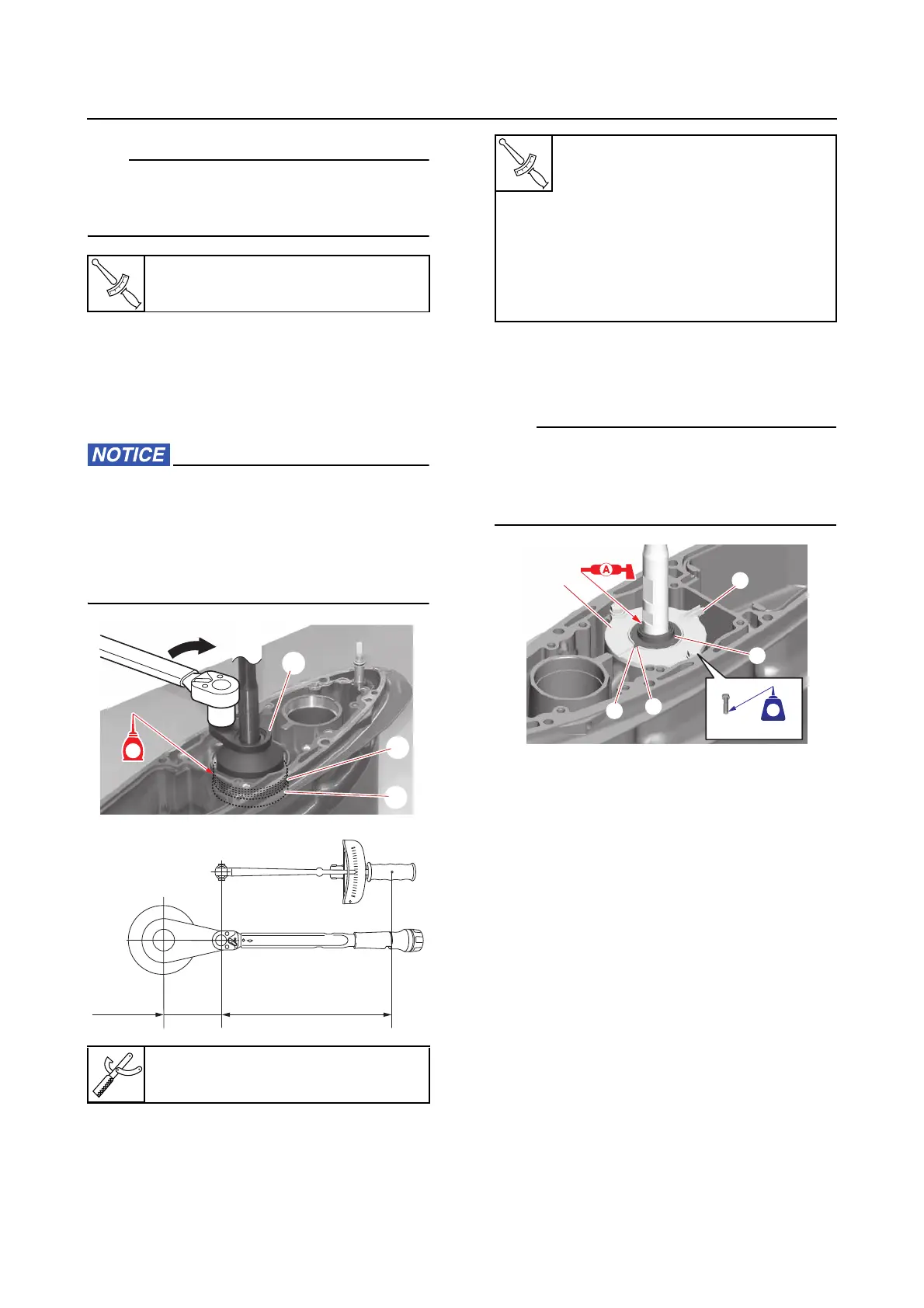 NOTICE

A