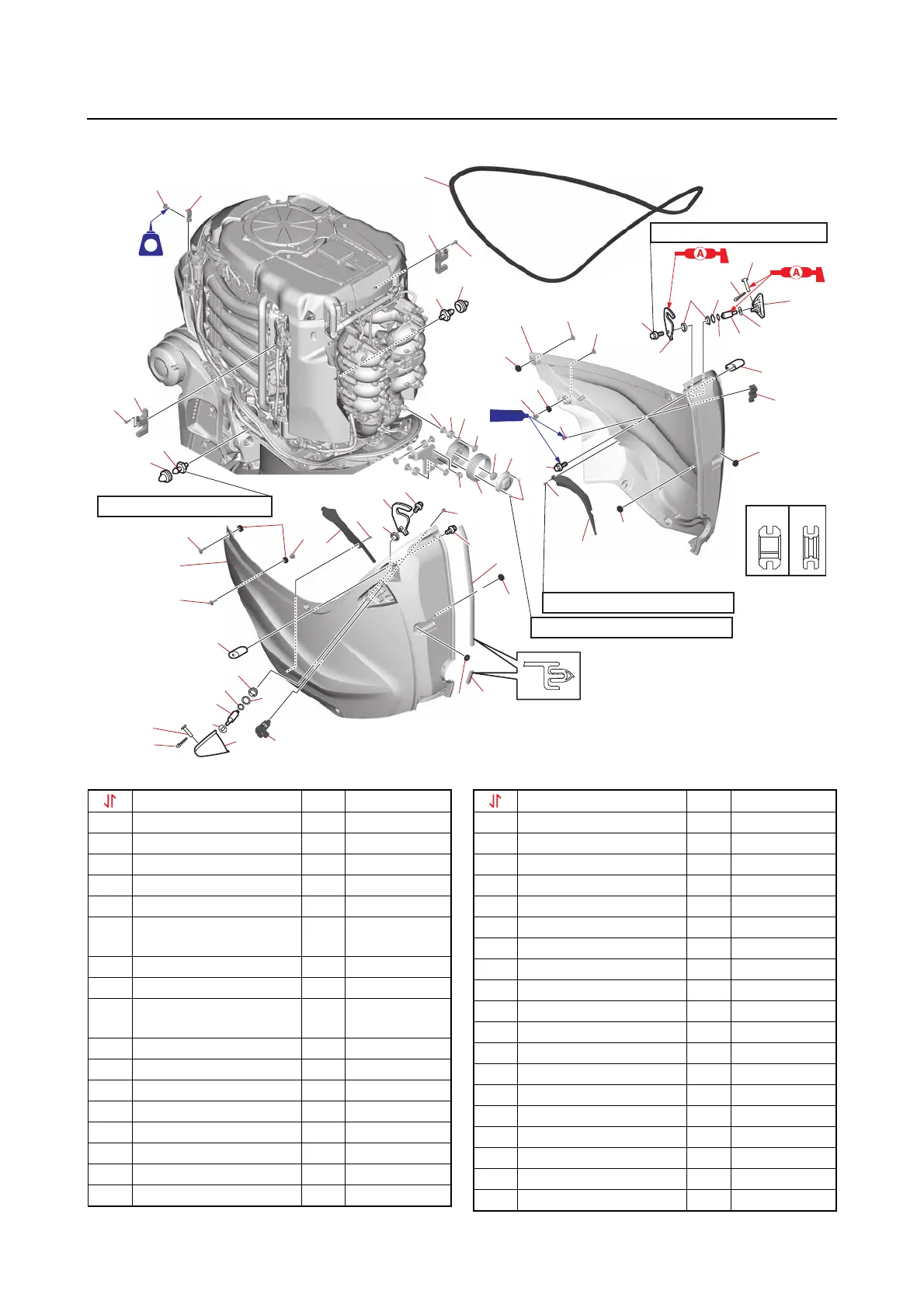 A

A