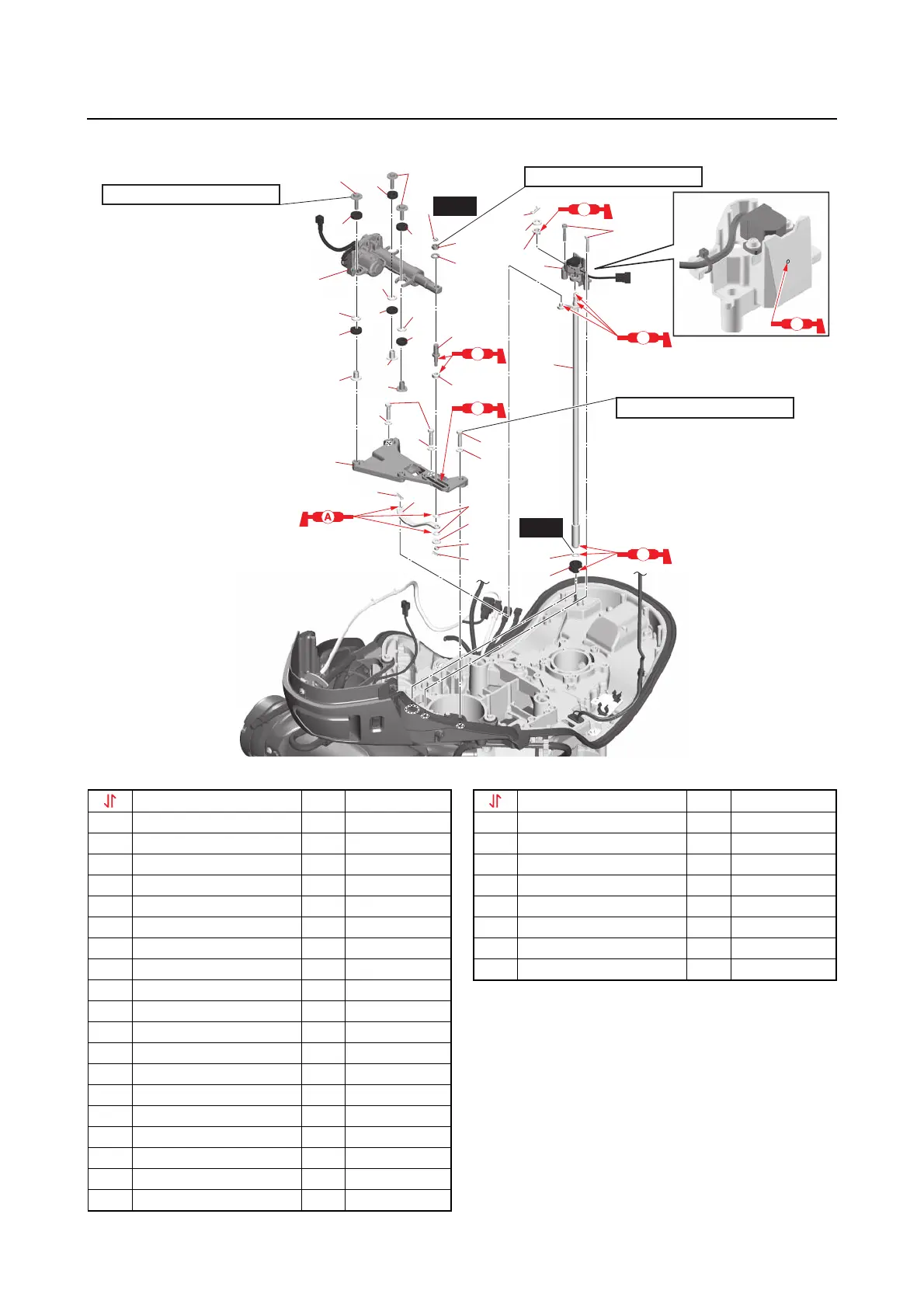 A