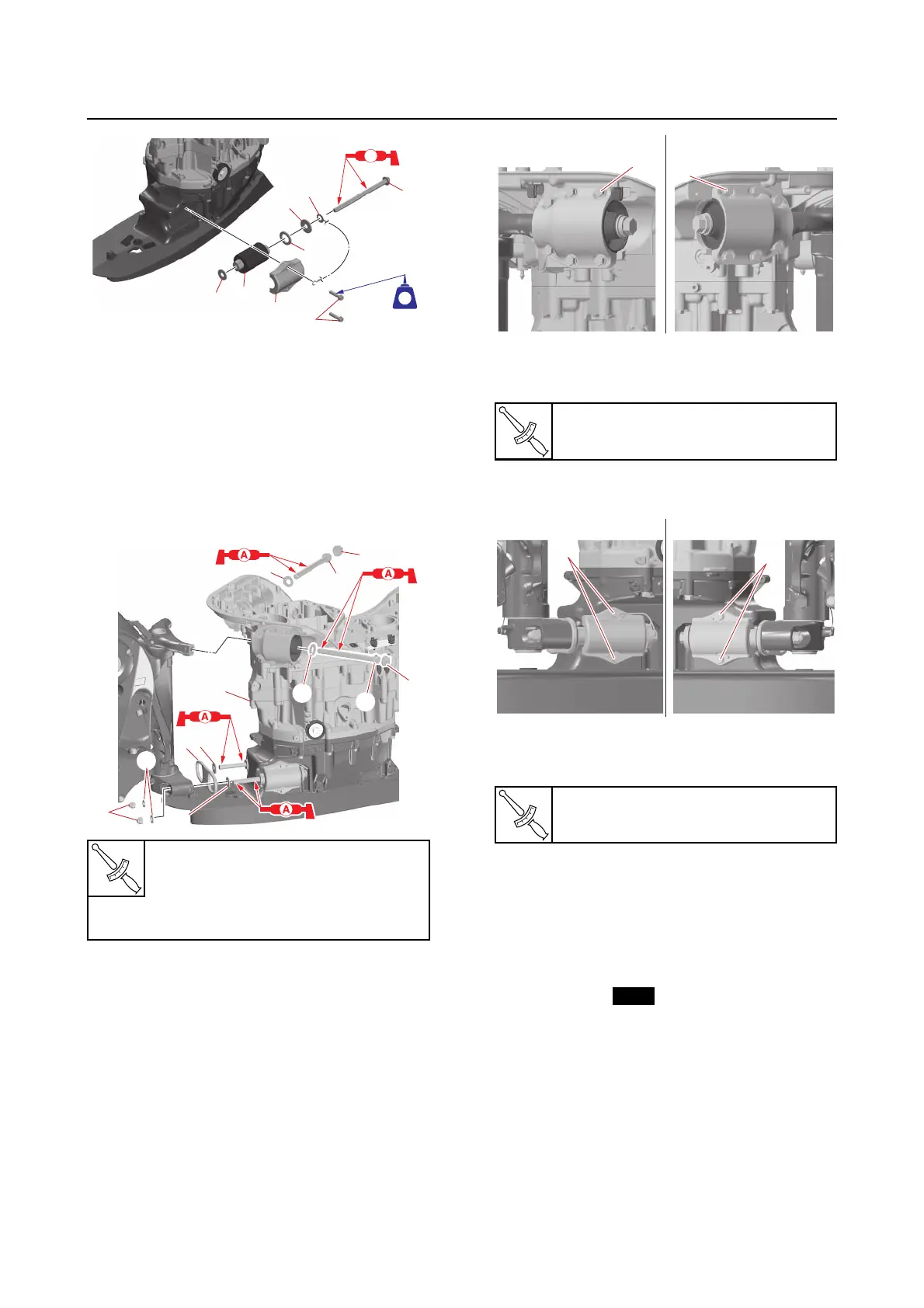 A

A

A

A