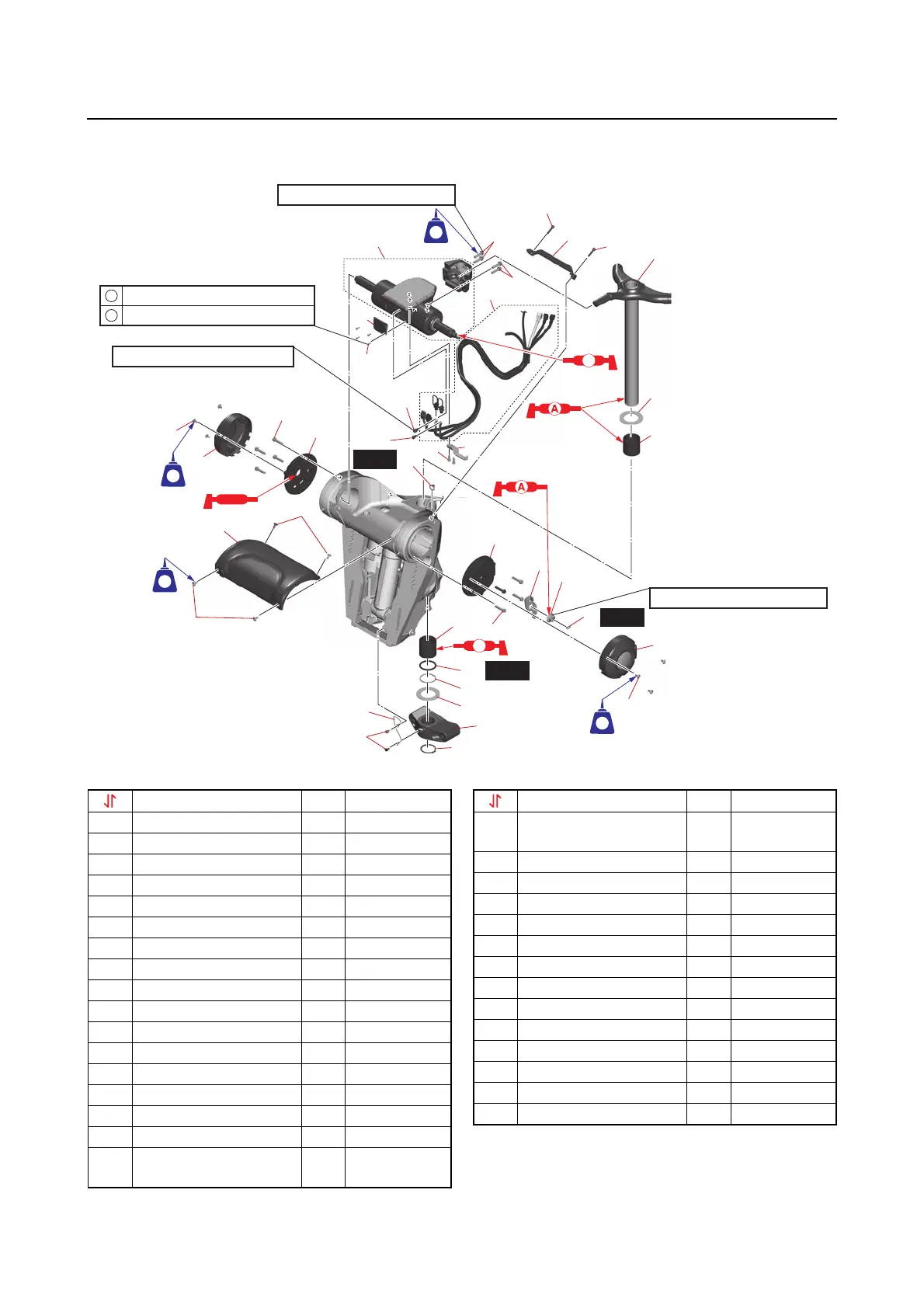 A

A